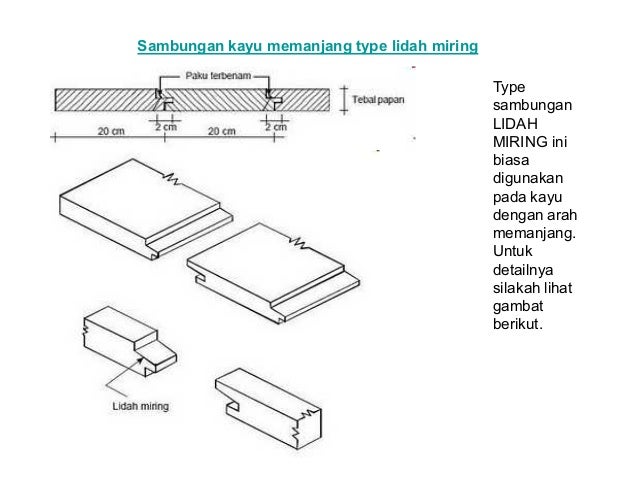 Sambungan kayu memanjang type lidah miring

Paku terbenam

Tebal papan

20 cm

2 cm

20 cm

2 cm

Lidah miring

Type sambungan LIDAH MIRING ini biasa digunakan pada kayu dengan arah memanjang. Untuk detailnya silakah lihat gambat berikut.