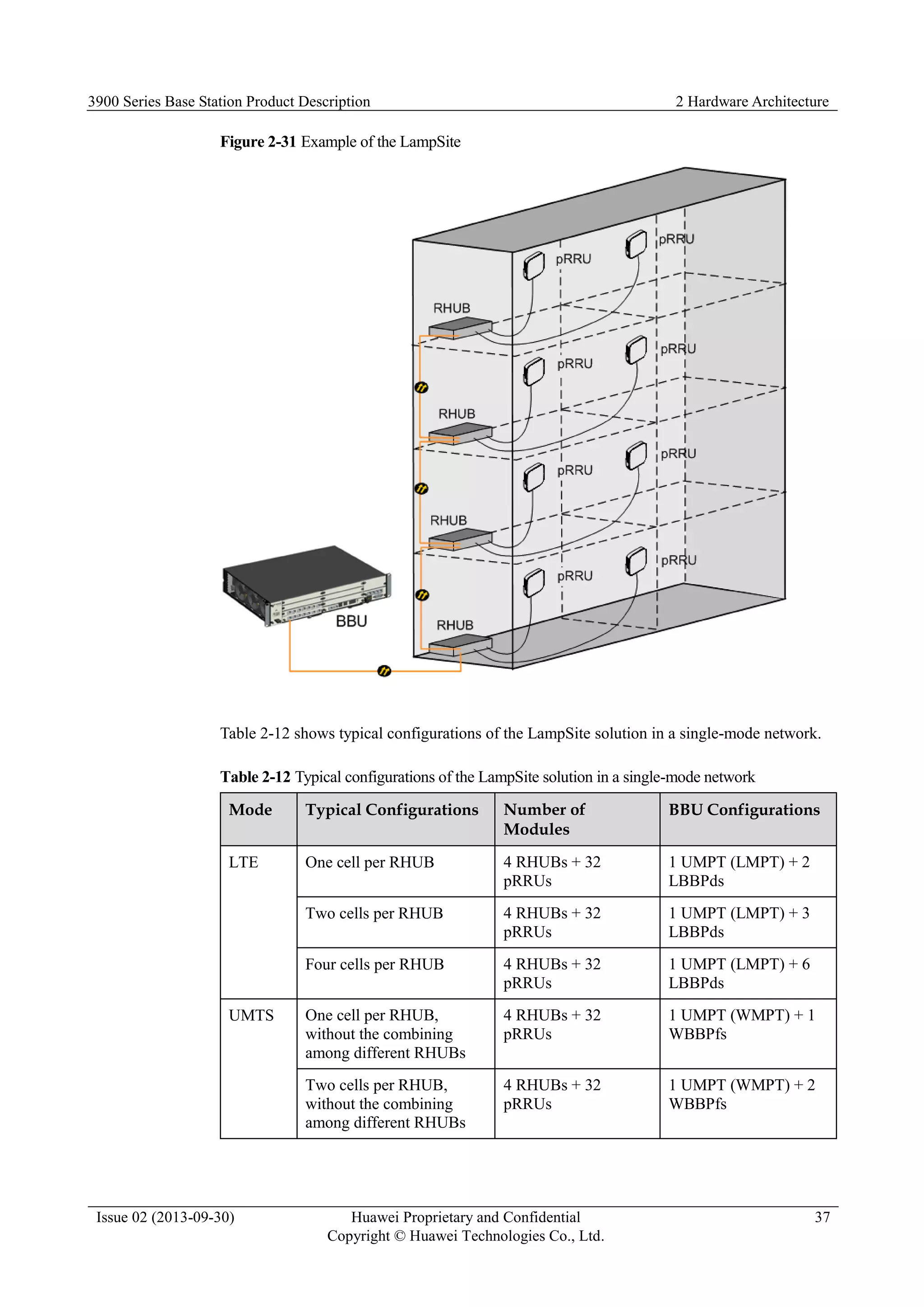 3900 Series Base Station Product Description

2 Hardware Architecture

**Figure 2-31** Example of the LampSite

pRRU
pRRU
RHUB
pRRU
pRRU
RHUB
pRRU
pRRU
RHUB
pRRU
pRRU
BBU
RHUB

Table 2-12 shows typical configurations of the LampSite solution in a single-mode network.

**Table 2-12** Typical configurations of the LampSite solution in a single-mode network

| Mode | Typical Configurations | Number of Modules | BBU Configurations |
|---|---|---|---|
| LTE | One cell per RHUB | 4 RHUBs + 32 pRRUs | 1 UMPT (LMPT) + 2 LBBPds |
| | Two cells per RHUB | 4 RHUBs + 32 pRRUs | 1 UMPT (LMPT) + 3 LBBPds |
| | Four cells per RHUB | 4 RHUBs + 32 pRRUs | 1 UMPT (LMPT) + 6 LBBPds |
| UMTS | One cell per RHUB, without the combining among different RHUBs | 4 RHUBs + 32 pRRUs | 1 UMPT (WMPT) + 1 WBBPfs |
| | Two cells per RHUB, without the combining among different RHUBs | 4 RHUBs + 32 pRRUs | 1 UMPT (WMPT) + 2 WBBPfs |

Issue 02 (2013-09-30)
Huawei Proprietary and Confidential
Copyright © Huawei Technologies Co., Ltd.
37