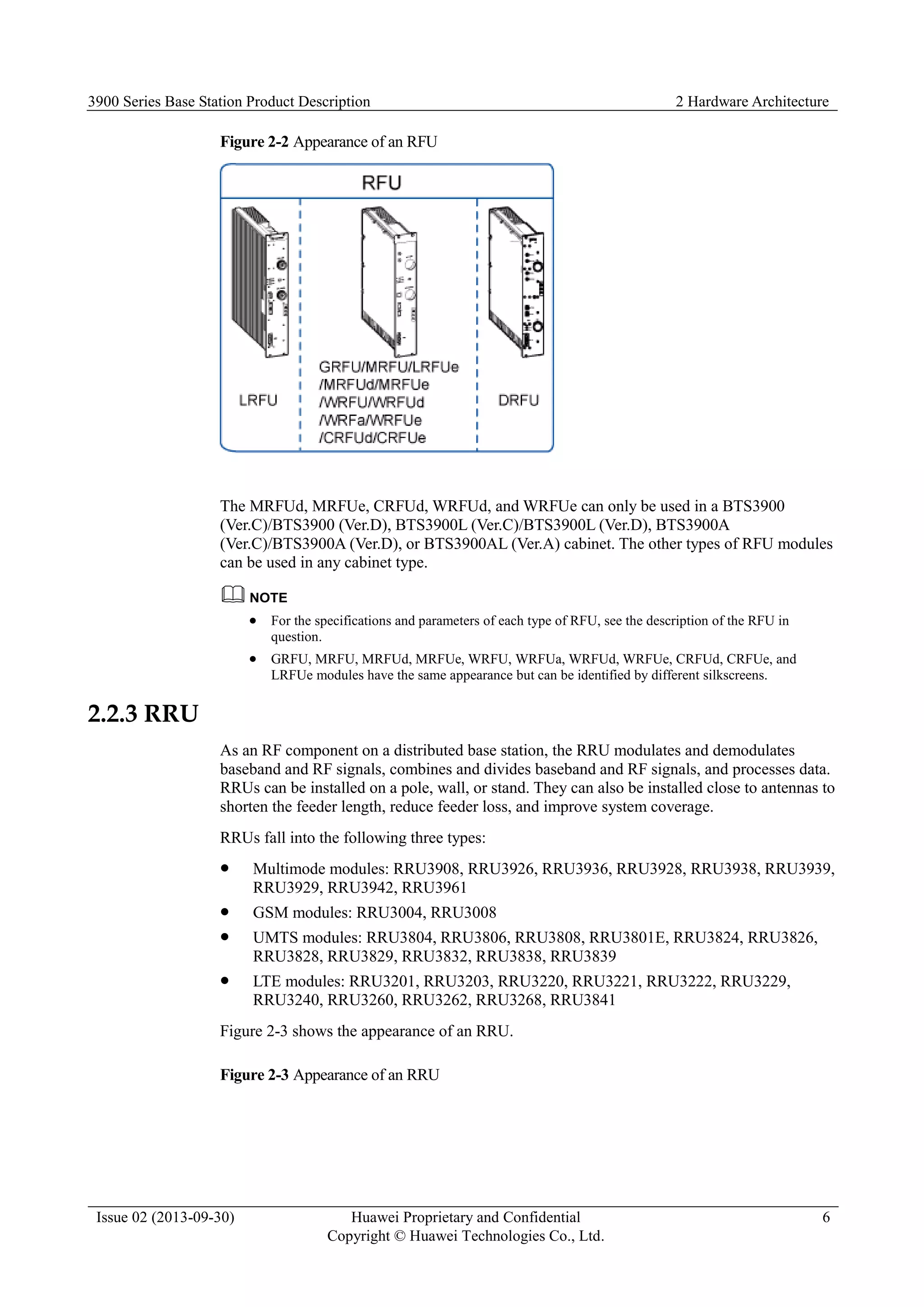 3900 Series Base Station Product Description

2 Hardware Architecture

**Figure 2-2** Appearance of an RFU

RFU

LRFU

GRFU/MRFU/LRFUe /MRFUd/MRFUe /WRFU/WRFUd /WRFa/WRFUe /CRFUd/CRFUe

DRFU

The MRFUd, MRFUe, CRFUd, WRFUd, and WRFUe can only be used in a BTS3900 (Ver.C)/BTS3900 (Ver.D), BTS3900L (Ver.C)/BTS3900L (Ver.D), BTS3900A (Ver.C)/BTS3900A (Ver.D), or BTS3900AL (Ver.A) cabinet. The other types of RFU modules can be used in any cabinet type.

NOTE

- For the specifications and parameters of each type of RFU, see the description of the RFU in question.
- GRFU, MRFU, MRFUd, MRFUe, WRFU, WRFUa, WRFUd, WRFUe, CRFUd, CRFUe, and LRFUe modules have the same appearance but can be identified by different silkscreens.

2.2.3 RRU

As an RF component on a distributed base station, the RRU modulates and demodulates baseband and RF signals, combines and divides baseband and RF signals, and processes data. RRUs can be installed on a pole, wall, or stand. They can also be installed close to antennas to shorten the feeder length, reduce feeder loss, and improve system coverage.

RRUs fall into the following three types:

- Multimode modules: RRU3908, RRU3926, RRU3936, RRU3928, RRU3938, RRU3939, RRU3929, RRU3942, RRU3961
- GSM modules: RRU3004, RRU3008
- UMTS modules: RRU3804, RRU3806, RRU3808, RRU3801E, RRU3824, RRU3826, RRU3828, RRU3829, RRU3832, RRU3838, RRU3839
- LTE modules: RRU3201, RRU3203, RRU3220, RRU3221, RRU3222, RRU3229, RRU3240, RRU3260, RRU3262, RRU3268, RRU3841

Figure 2-3 shows the appearance of an RRU.

**Figure 2-3** Appearance of an RRU

Issue 02 (2013-09-30)

Huawei Proprietary and Confidential
Copyright © Huawei Technologies Co., Ltd.

6