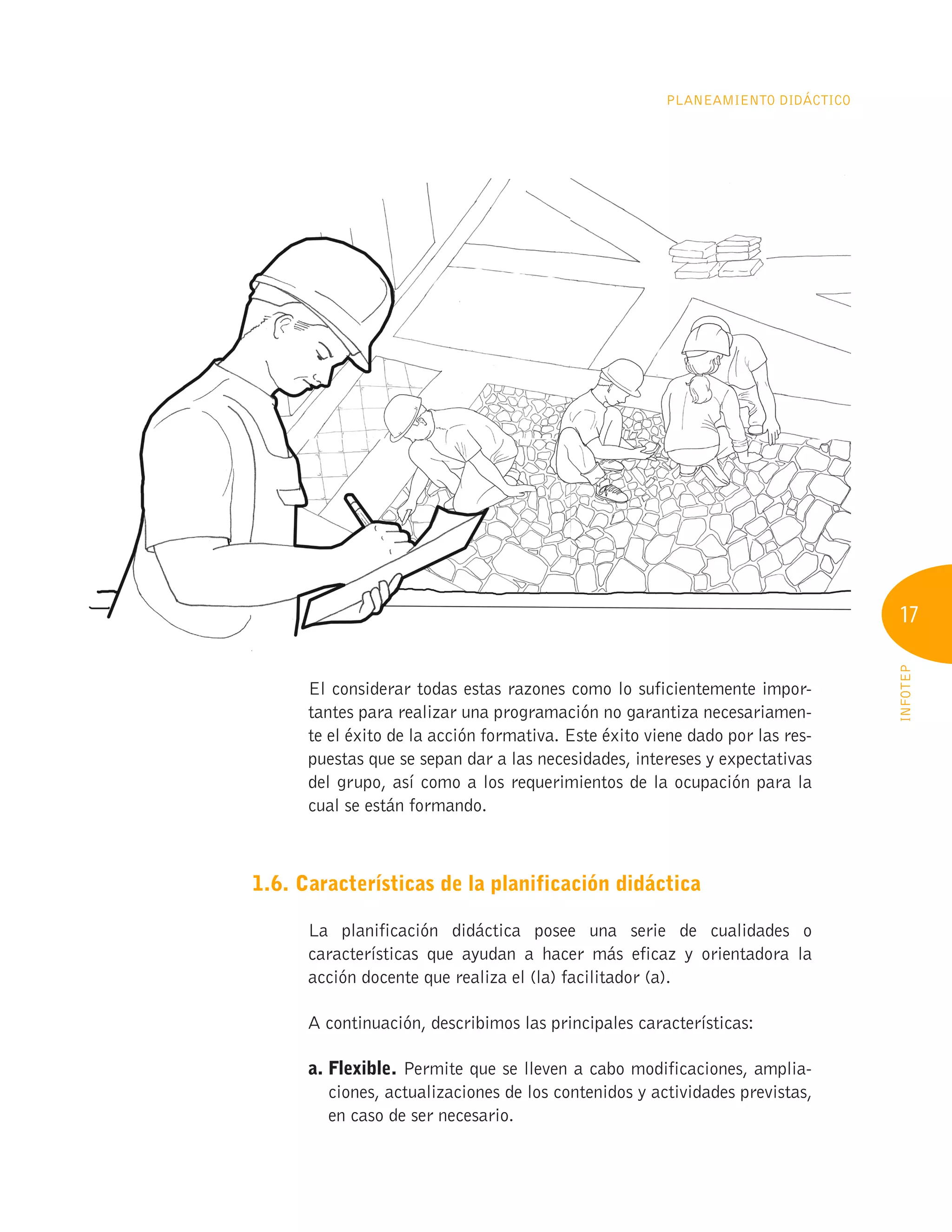 PLANEAMIENTO DIDÁCTICO

17

INFOTEP

El considerar todas estas razones como lo suficientemente importantes para realizar una programación no garantiza necesariamente el éxito de la acción formativa. Este éxito viene dado por las respuestas que se sepan dar a las necesidades, intereses y expectativas del grupo, así como a los requerimientos de la ocupación para la cual se están formando.

1.6. Características de la planificación didáctica

La planificación didáctica posee una serie de cualidades o características que ayudan a hacer más eficaz y orientadora la acción docente que realiza el (la) facilitador (a).

A continuación, describimos las principales características:

a. Flexible. Permite que se lleven a cabo modificaciones, ampliaciones, actualizaciones de los contenidos y actividades previstas, en caso de ser necesario.