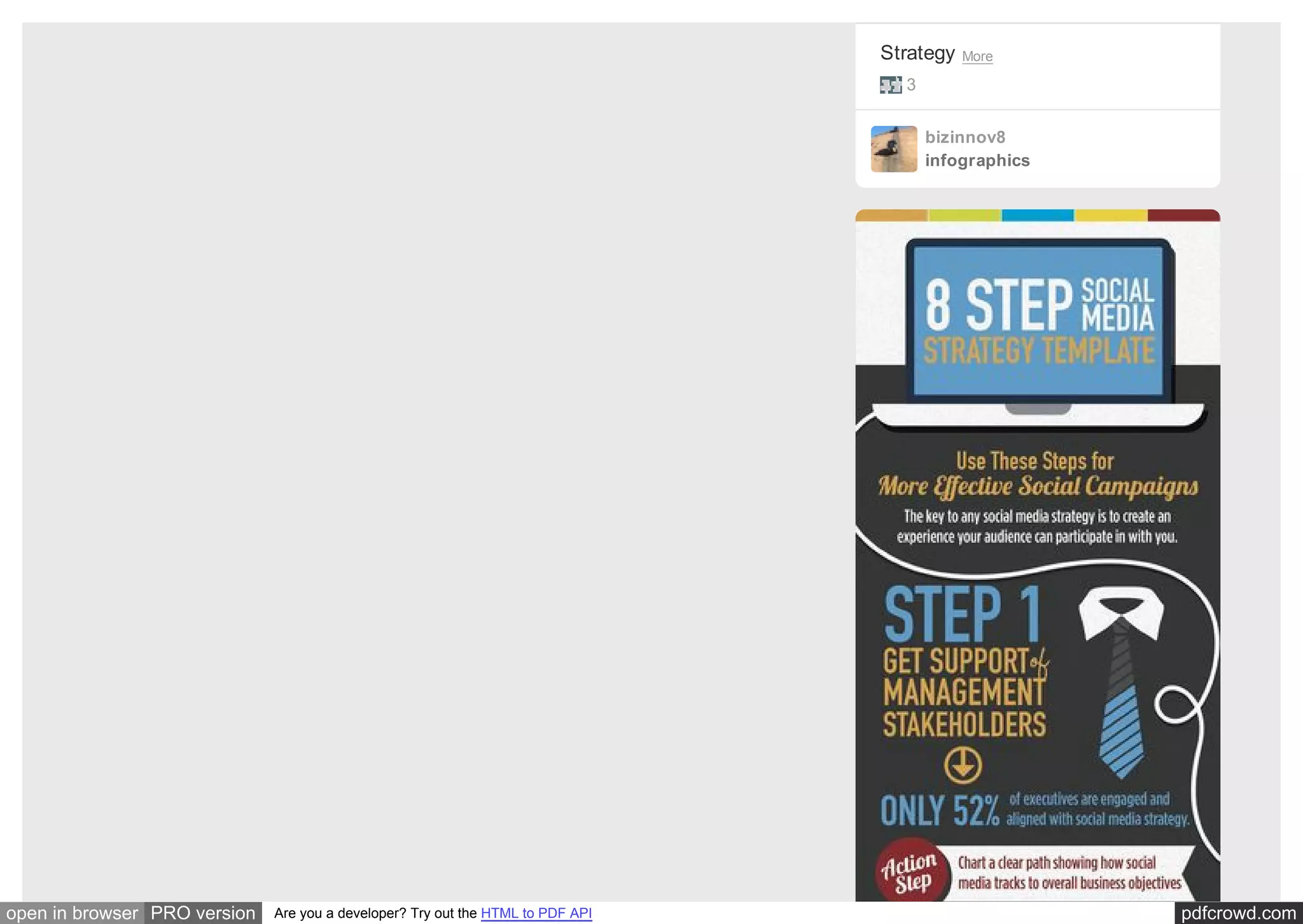 Strategy More
3

bizinnov8
infographics

8 STEP SOCIAL MEDIA
STRATEGY TEMPLATE

Use These Steps for
More Effective Social Campaigns
The key to any social media strategy is to create an experience your audience can participate in with you.

STEP 1
GET SUPPORT of MANAGEMENT STAKEHOLDERS

ONLY 52% of executives are engaged and aligned with social media strategy.

Action Step
Chart a clear path showing how social media tracks to overall business objectives

open in browser PRO version Are you a developer? Try out the HTML to PDF API pdfcrowd.com