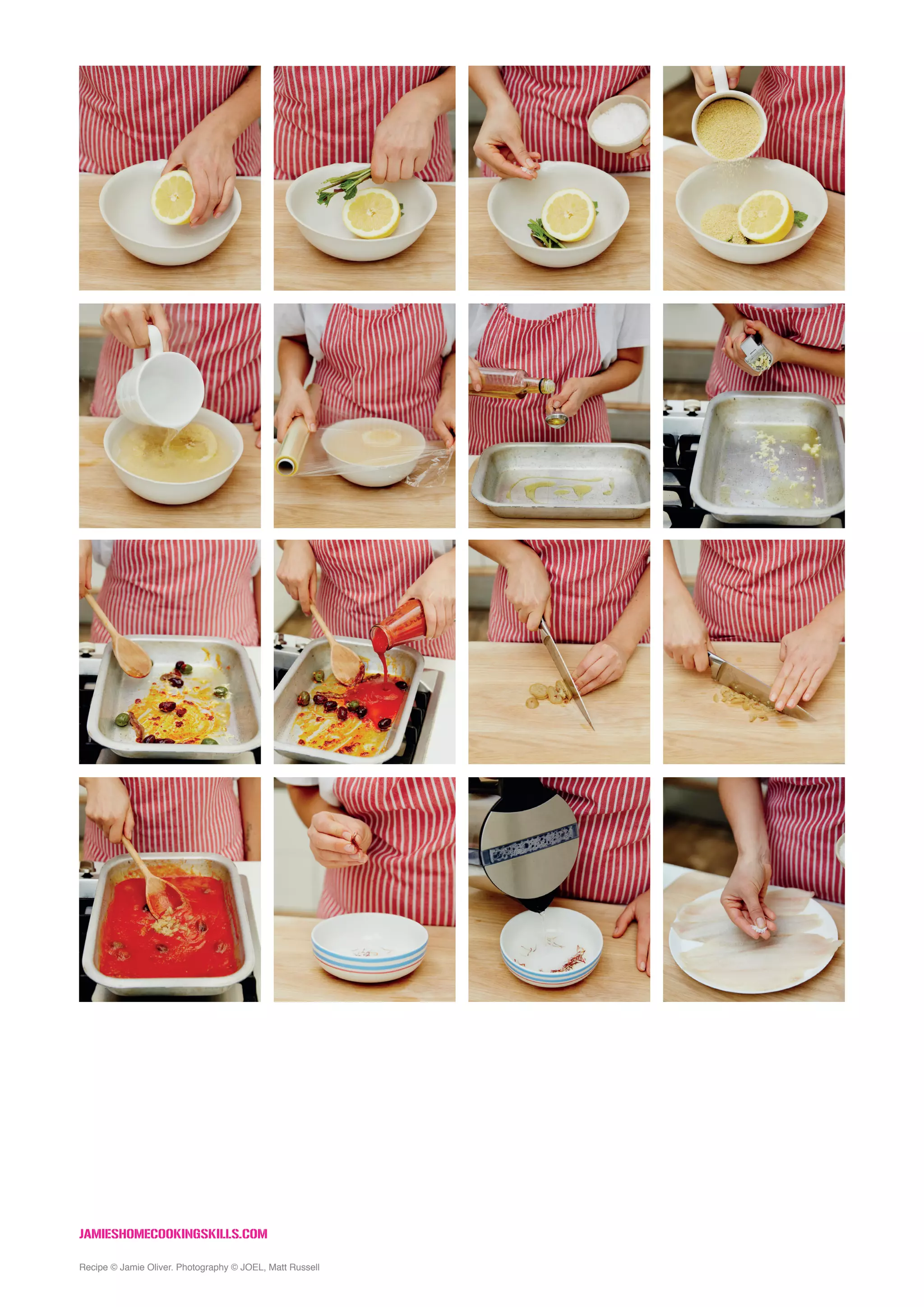 JAMIESHOMECOOKINGSKILLS.COM

Recipe © Jamie Oliver. Photography © JOEL, Matt Russell