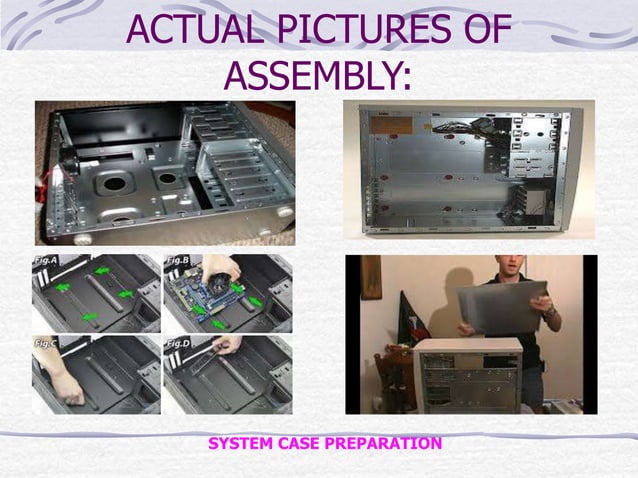 ACTUAL PICTURES OF ASSEMBLY:

Fig.A

Fig.B

Fig.C

Fig.D

SYSTEM CASE PREPARATION