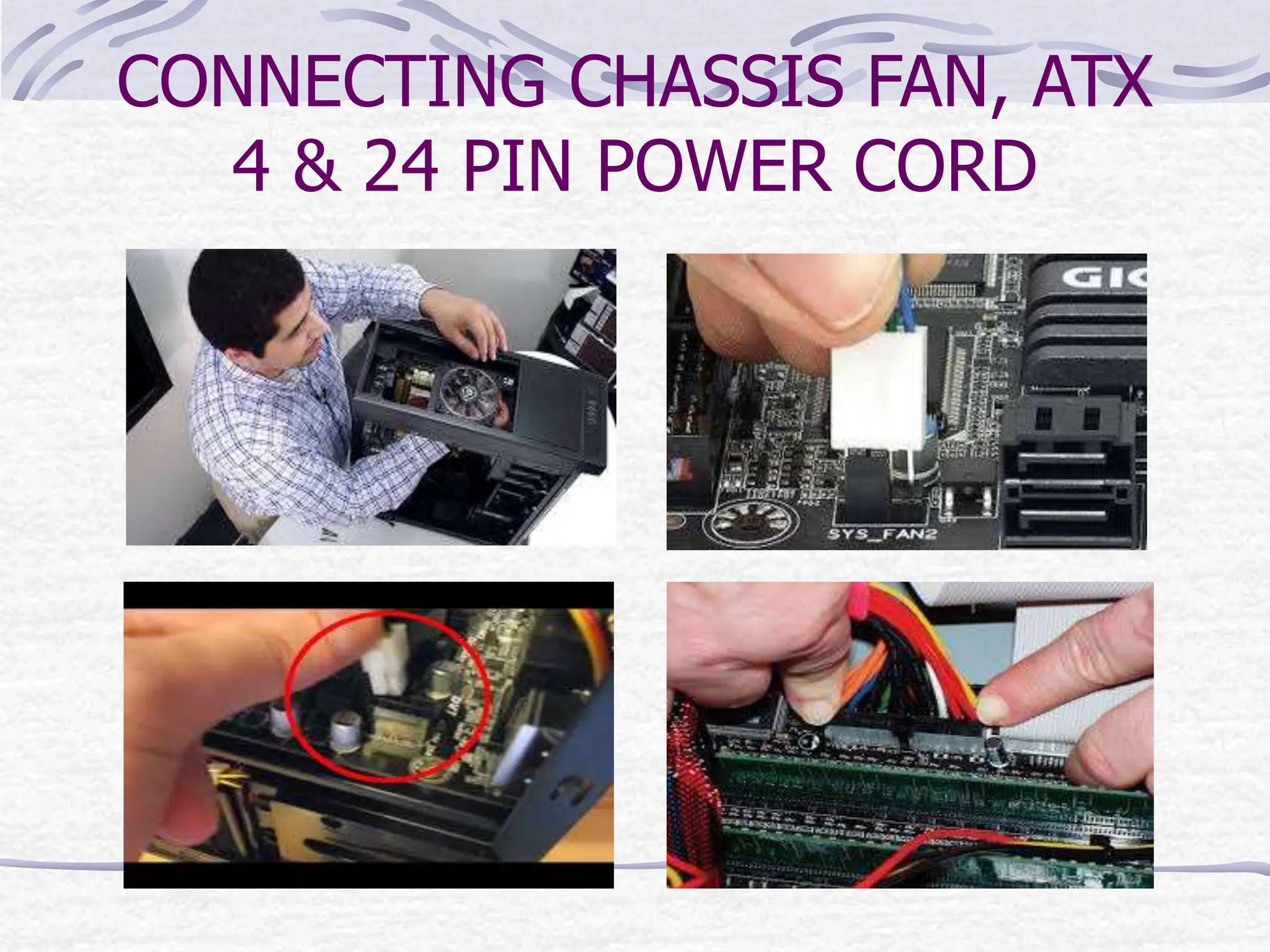 CONNECTING CHASSIS FAN, ATX 4 & 24 PIN POWER CORD

GIG

SYS_FAN2