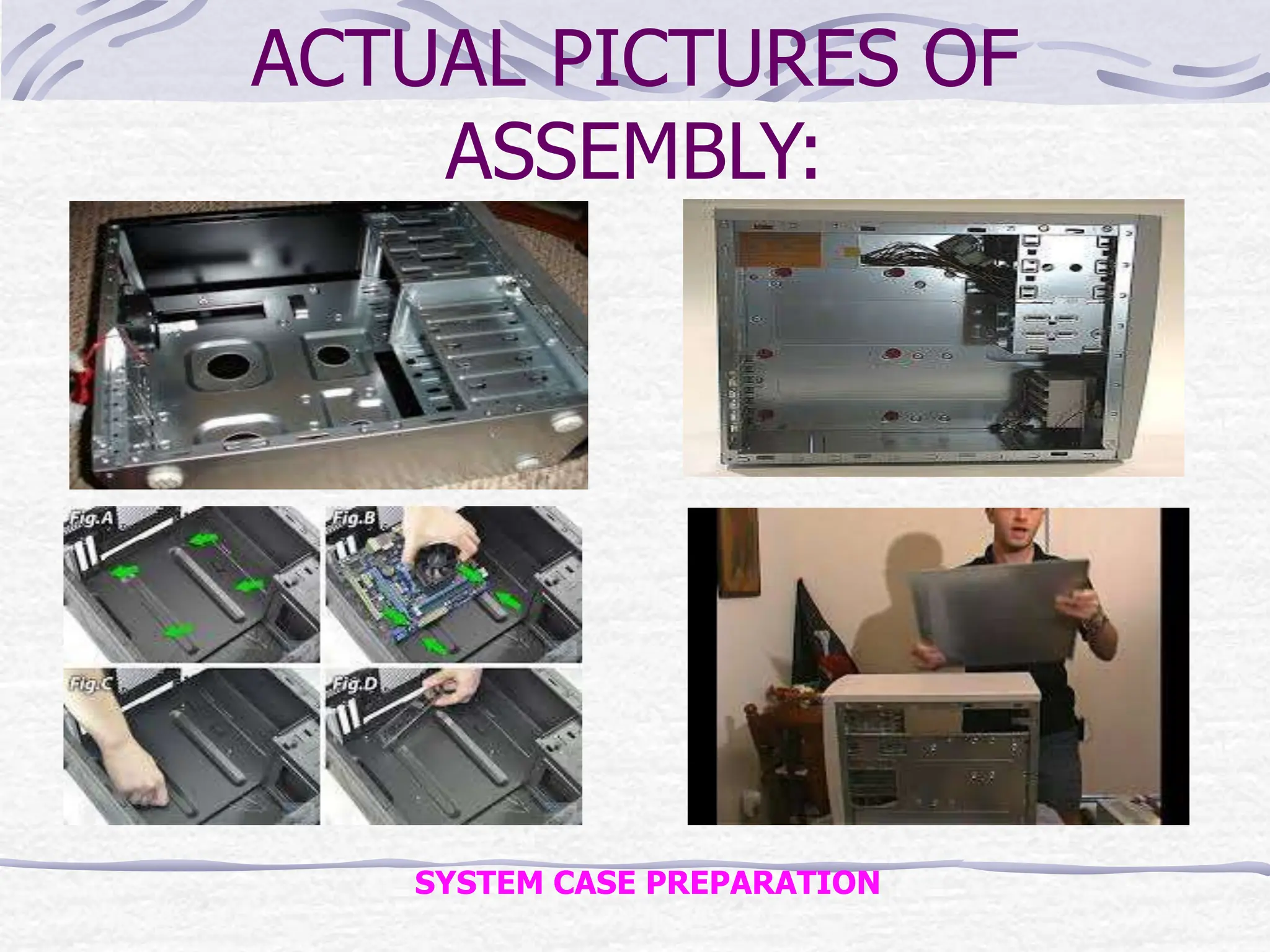 ACTUAL PICTURES OF ASSEMBLY:

Fig.A

Fig.B

Fig.C

Fig.D

SYSTEM CASE PREPARATION