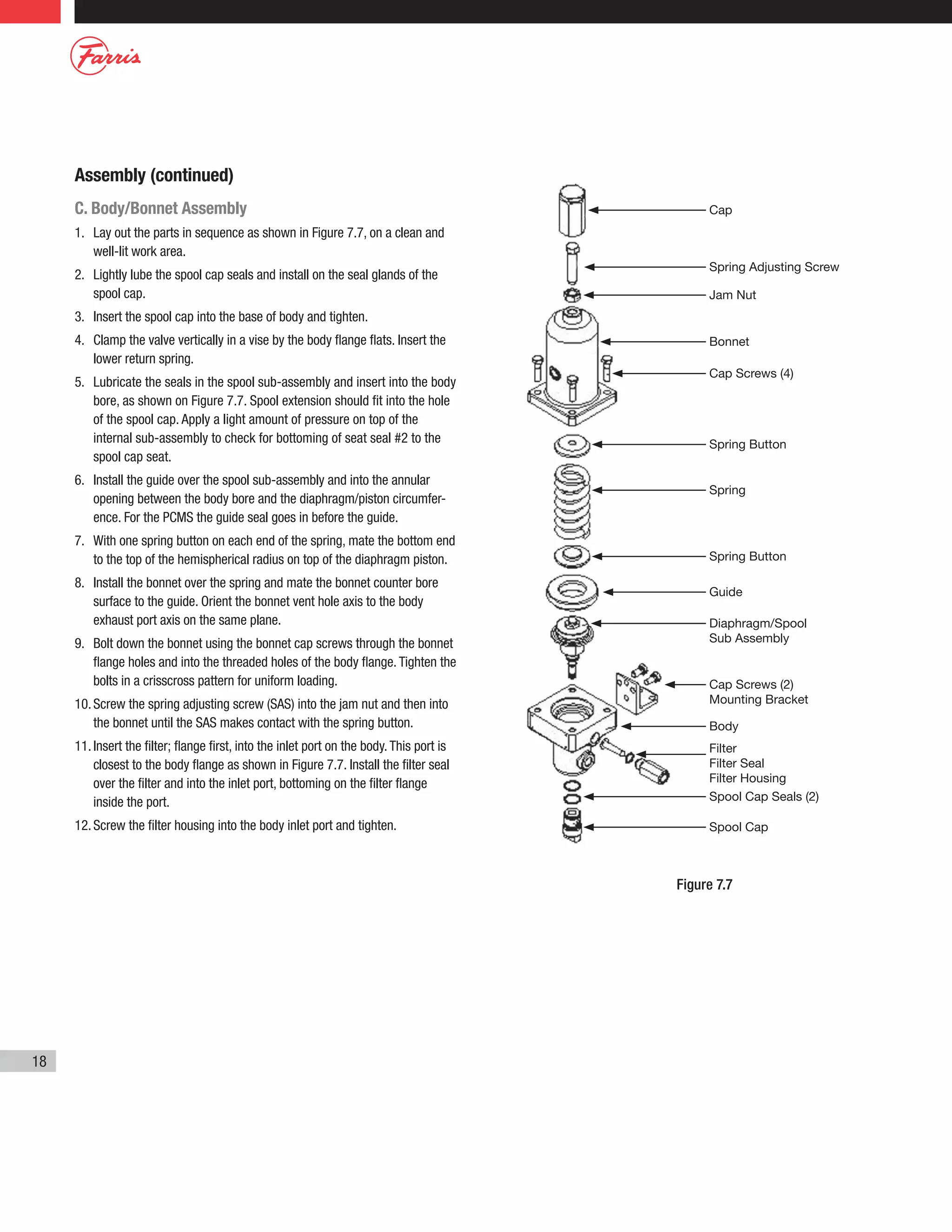 Farris

Assembly (continued)

C. Body/Bonnet Assembly

1. Lay out the parts in sequence as shown in Figure 7.7, on a clean and well-lit work area.

2. Lightly lube the spool cap seals and install on the seal glands of the spool cap.

3. Insert the spool cap into the base of body and tighten.

4. Clamp the valve vertically in a vise by the body flange flats. Insert the lower return spring.

5. Lubricate the seals in the spool sub-assembly and insert into the body bore, as shown on Figure 7.7. Spool extension should fit into the hole of the spool cap. Apply a light amount of pressure on top of the internal sub-assembly to check for bottoming of seat seal #2 to the spool cap seat.

6. Install the guide over the spool sub-assembly and into the annular opening between the body bore and the diaphragm/piston circumference. For the PCMS the guide seal goes in before the guide.

7. With one spring button on each end of the spring, mate the bottom end to the top of the hemispherical radius on top of the diaphragm piston.

8. Install the bonnet over the spring and mate the bonnet counter bore surface to the guide. Orient the bonnet vent hole axis to the body exhaust port axis on the same plane.

9. Bolt down the bonnet using the bonnet cap screws through the bonnet flange holes and into the threaded holes of the body flange. Tighten the bolts in a crisscross pattern for uniform loading.

10. Screw the spring adjusting screw (SAS) into the jam nut and then into the bonnet until the SAS makes contact with the spring button.

11. Insert the filter; flange first, into the inlet port on the body. This port is closest to the body flange as shown in Figure 7.7. Install the filter seal over the filter and into the inlet port, bottoming on the filter flange inside the port.

12. Screw the filter housing into the body inlet port and tighten.

Cap
Spring Adjusting Screw
Jam Nut
Bonnet
Cap Screws (4)
Spring Button
Spring
Spring Button
Guide
Diaphragm/Spool Sub Assembly
Cap Screws (2)
Mounting Bracket
Body
Filter
Filter Seal
Filter Housing
Spool Cap Seals (2)
Spool Cap

Figure 7.7

18