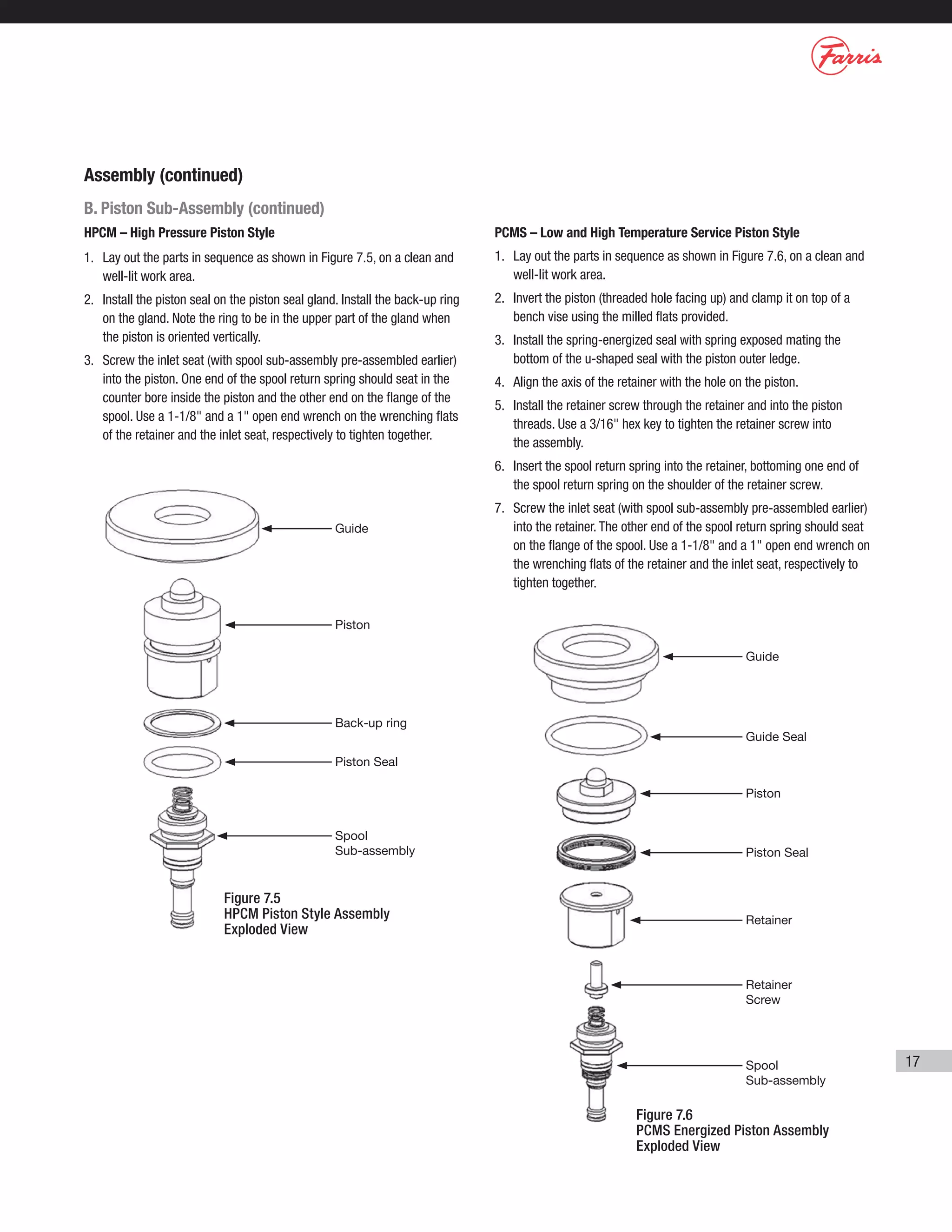 Farris

Assembly (continued)

B. Piston Sub-Assembly (continued)

HPCM – High Pressure Piston Style

1. Lay out the parts in sequence as shown in Figure 7.5, on a clean and well-lit work area.

2. Install the piston seal on the piston seal gland. Install the back-up ring on the gland. Note the ring to be in the upper part of the gland when the piston is oriented vertically.

3. Screw the inlet seat (with spool sub-assembly pre-assembled earlier) into the piston. One end of the spool return spring should seat in the counter bore inside the piston and the other end on the flange of the spool. Use a 1-1/8" and a 1" open end wrench on the wrenching flats of the retainer and the inlet seat, respectively to tighten together.

Guide

Piston

Back-up ring

Piston Seal

Spool Sub-assembly

Figure 7.5
HPCM Piston Style Assembly Exploded View

PCMS – Low and High Temperature Service Piston Style

1. Lay out the parts in sequence as shown in Figure 7.6, on a clean and well-lit work area.

2. Invert the piston (threaded hole facing up) and clamp it on top of a bench vise using the milled flats provided.

3. Install the spring-energized seal with spring exposed mating the bottom of the u-shaped seal with the piston outer ledge.

4. Align the axis of the retainer with the hole on the piston.

5. Install the retainer screw through the retainer and into the piston threads. Use a 3/16" hex key to tighten the retainer screw into the assembly.

6. Insert the spool return spring into the retainer, bottoming one end of the spool return spring on the shoulder of the retainer screw.

7. Screw the inlet seat (with spool sub-assembly pre-assembled earlier) into the retainer. The other end of the spool return spring should seat on the flange of the spool. Use a 1-1/8" and a 1" open end wrench on the wrenching flats of the retainer and the inlet seat, respectively to tighten together.

Guide

Guide Seal

Piston

Piston Seal

Retainer

Retainer Screw

Spool Sub-assembly

Figure 7.6
PCMS Energized Piston Assembly Exploded View

17