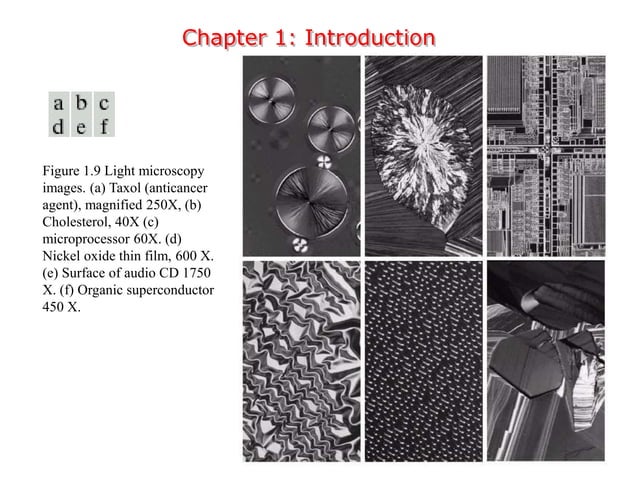 Chapter 1: Introduction

| a | b | c |
|---|---|---|
| d | e | f |

Figure 1.9 Light microscopy images. (a) Taxol (anticancer agent), magnified 250X, (b) Cholesterol, 40X (c) microprocessor 60X. (d) Nickel oxide thin film, 600 X. (e) Surface of audio CD 1750 X. (f) Organic superconductor 450 X.