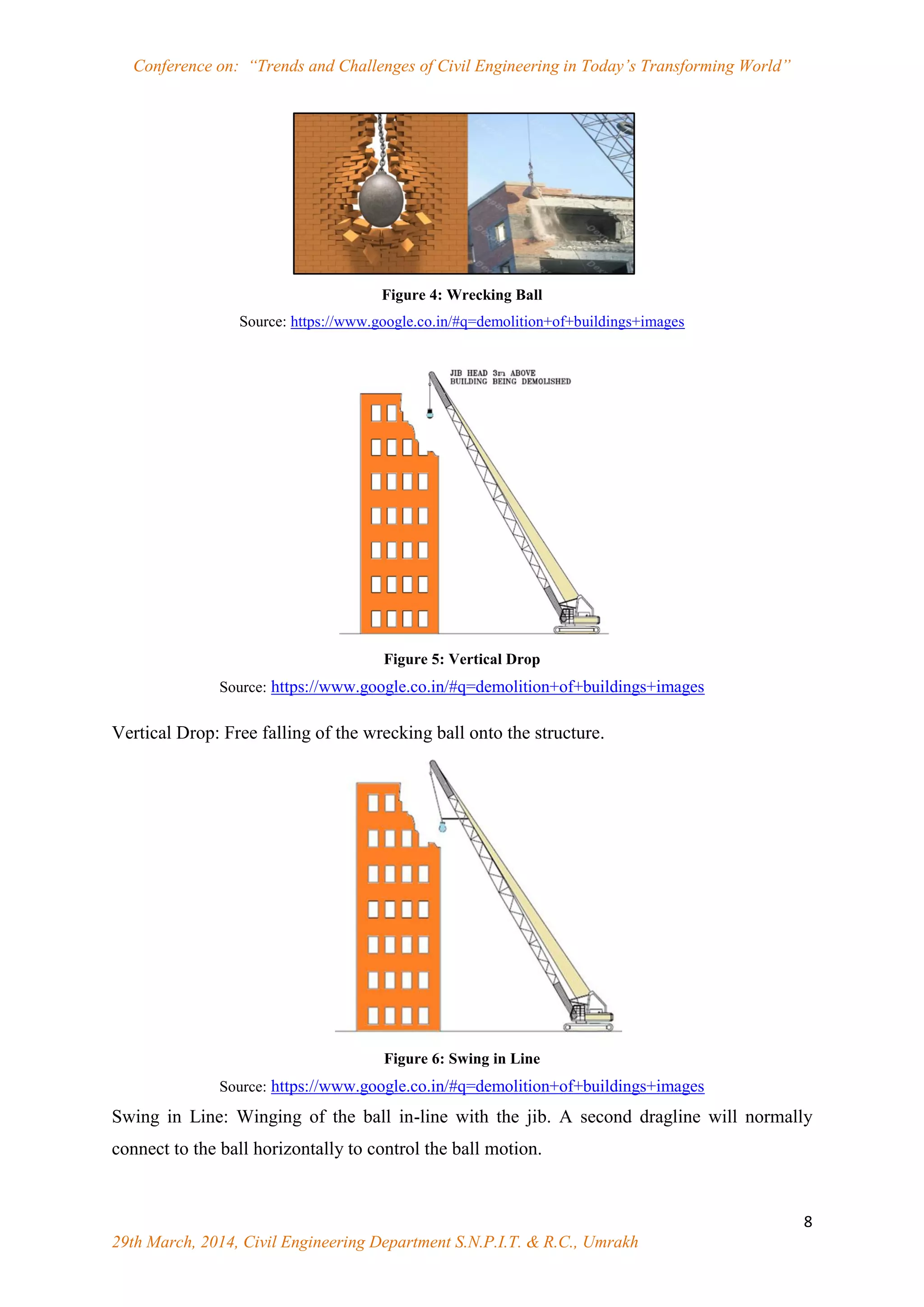 Conference on: "Trends and Challenges of Civil Engineering in Today's Transforming World"

Figure 4: Wrecking Ball

Source: https://www.google.co.in/#q=demolition+of+buildings+images

JIB HEAD 3m ABOVE BUILDING BEING DEMOLISHED

Figure 5: Vertical Drop

Source: https://www.google.co.in/#q=demolition+of+buildings+images

Vertical Drop: Free falling of the wrecking ball onto the structure.

Figure 6: Swing in Line

Source: https://www.google.co.in/#q=demolition+of+buildings+images

Swing in Line: Winging of the ball in-line with the jib. A second dragline will normally connect to the ball horizontally to control the ball motion.

8

29th March, 2014, Civil Engineering Department S.N.P.I.T. & R.C., Umrakh