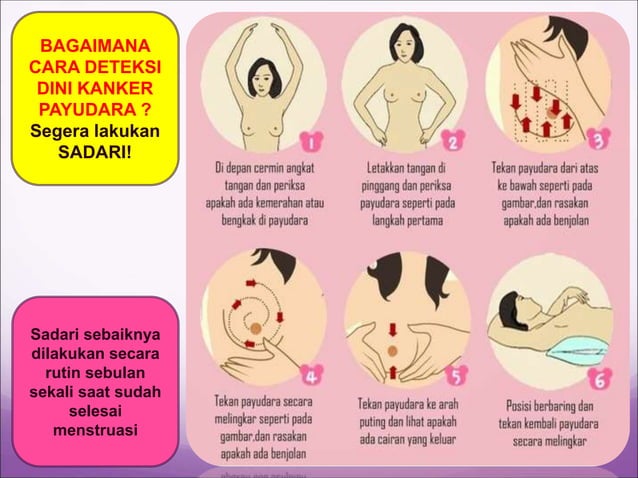 BAGAIMANA CARA DETEKSI DINI KANKER PAYUDARA ?
Segera lakukan SADARI!

Sadari sebaiknya dilakukan secara rutin sebulan sekali saat sudah selesai menstruasi

1
Di depan cermin angkat tangan dan periksa apakah ada kemerahan atau bengkak di payudara

2
Letakkan tangan di pinggang dan periksa payudara seperti pada langkah pertama

3
Tekan payudara dari atas ke bawah seperti pada gambar,dan rasakan apakah ada benjolan

4
Tekan payudara secara melingkar seperti pada gambar,dan rasakan apakah ada benjolan

5
Tekan payudara ke arah puting dan lihat apakah ada cairan yang keluar

6
Posisi berbaring dan tekan kembali payudara secara melingkar