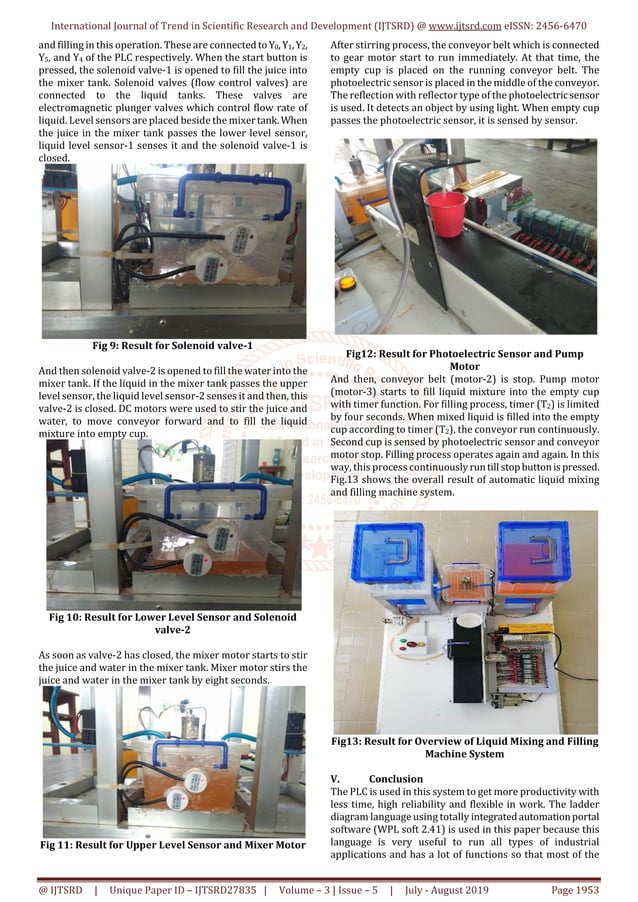 International Journal of Trend in Scientific Research and Development (IJTSRD) @ www.ijtsrd.com eISSN: 2456-6470

and filling in this operation. These are connected to $Y_0$, $Y_1$, $Y_2$, $Y_5$, and $Y_4$ of the PLC respectively. When the start button is pressed, the solenoid valve-1 is opened to fill the juice into the mixer tank. Solenoid valves (flow control valves) are connected to the liquid tanks. These valves are electromagnetic plunger valves which control flow rate of liquid. Level sensors are placed beside the mixer tank. When the juice in the mixer tank passes the lower level sensor, liquid level sensor-1 senses it and the solenoid valve-1 is closed.

Fig 9: Result for Solenoid valve-1

And then solenoid valve-2 is opened to fill the water into the mixer tank. If the liquid in the mixer tank passes the upper level sensor, the liquid level sensor-2 senses it and then, this valve-2 is closed. DC motors were used to stir the juice and water, to move conveyor forward and to fill the liquid mixture into empty cup.

Fig 10: Result for Lower Level Sensor and Solenoid valve-2

As soon as valve-2 has closed, the mixer motor starts to stir the juice and water in the mixer tank. Mixer motor stirs the juice and water in the mixer tank by eight seconds.

Fig 11: Result for Upper Level Sensor and Mixer Motor

After stirring process, the conveyor belt which is connected to gear motor start to run immediately. At that time, the empty cup is placed on the running conveyor belt. The photoelectric sensor is placed in the middle of the conveyor. The reflection with reflector type of the photoelectric sensor is used. It detects an object by using light. When empty cup passes the photoelectric sensor, it is sensed by sensor.

Fig12: Result for Photoelectric Sensor and Pump Motor

And then, conveyor belt (motor-2) is stop. Pump motor (motor-3) starts to fill liquid mixture into the empty cup with timer function. For filling process, timer ($T_2$) is limited by four seconds. When mixed liquid is filled into the empty cup according to timer ($T_2$), the conveyor run continuously. Second cup is sensed by photoelectric sensor and conveyor motor stop. Filling process operates again and again. In this way, this process continuously run till stop button is pressed. Fig.13 shows the overall result of automatic liquid mixing and filling machine system.

Fig13: Result for Overview of Liquid Mixing and Filling Machine System

V. Conclusion
The PLC is used in this system to get more productivity with less time, high reliability and flexible in work. The ladder diagram language using totally integrated automation portal software (WPL soft 2.41) is used in this paper because this language is very useful to run all types of industrial applications and has a lot of functions so that most of the

@ IJTSRD | Unique Paper ID – IJTSRD27835 | Volume – 3 | Issue – 5 | July - August 2019 Page 1953