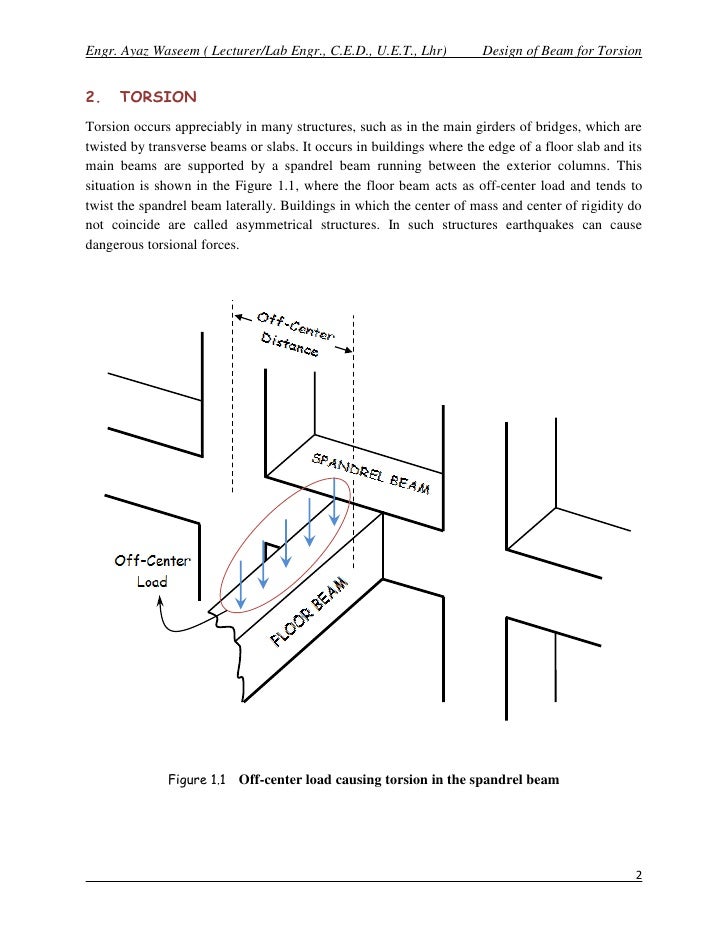 Engr. Ayaz Waseem ( Lecturer/Lab Engr., C.E.D., U.E.T., Lhr) Design of Beam for Torsion

2. TORSION

Torsion occurs appreciably in many structures, such as in the main girders of bridges, which are twisted by transverse beams or slabs. It occurs in buildings where the edge of a floor slab and its main beams are supported by a spandrel beam running between the exterior columns. This situation is shown in the Figure 1.1, where the floor beam acts as off-center load and tends to twist the spandrel beam laterally. Buildings in which the center of mass and center of rigidity do not coincide are called asymmetrical structures. In such structures earthquakes can cause dangerous torsional forces.

Off-Center Distance

SPANDREL BEAM

Off-Center Load

FLOOR BEAM

Figure 1.1 Off-center load causing torsion in the spandrel beam

2