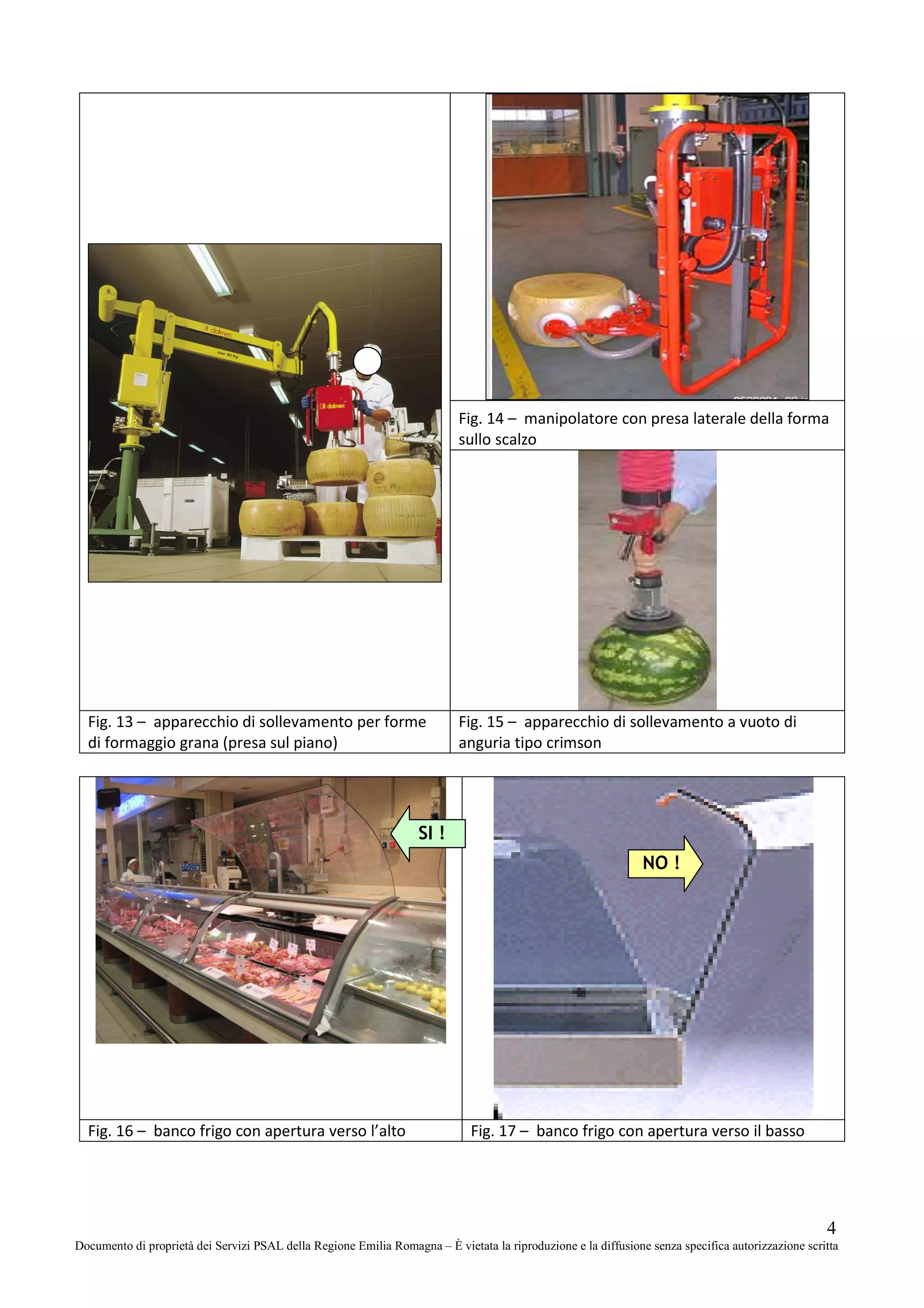 dalmec

max 40 Kg

dalmec

Fig. 14 – manipolatore con presa laterale della forma sullo scalzo

Fig. 13 – apparecchio di sollevamento per forme di formaggio grana (presa sul piano)

Fig. 15 – apparecchio di sollevamento a vuoto di anguria tipo crimson

SI !

NO !

Fig. 16 – banco frigo con apertura verso l'alto

Fig. 17 – banco frigo con apertura verso il basso

4

Documento di proprietà dei Servizi PSAL della Regione Emilia Romagna – È vietata la riproduzione e la diffusione senza specifica autorizzazione scritta