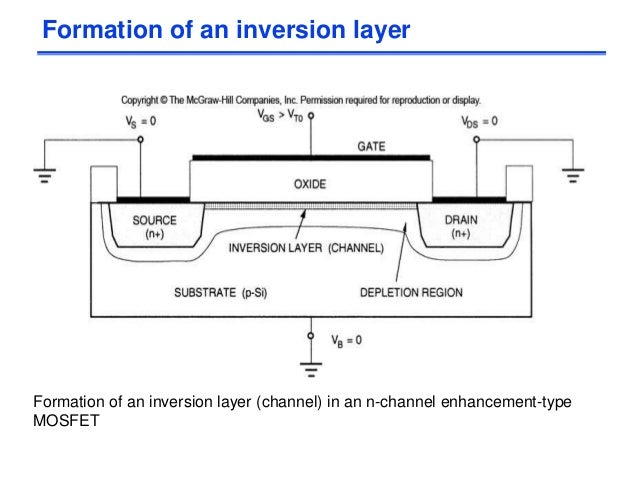 Formation of an inversion layer

Copyright © The McGraw-Hill Companies, Inc. Permission required for reproduction or display.

$V_S = 0$

$V_{GS} > V_{T0}$

$V_{DS} = 0$

GATE

OXIDE

SOURCE (n+)

DRAIN (n+)

INVERSION LAYER (CHANNEL)

SUBSTRATE (p-Si)

DEPLETION REGION

$V_B = 0$

Formation of an inversion layer (channel) in an n-channel enhancement-type MOSFET