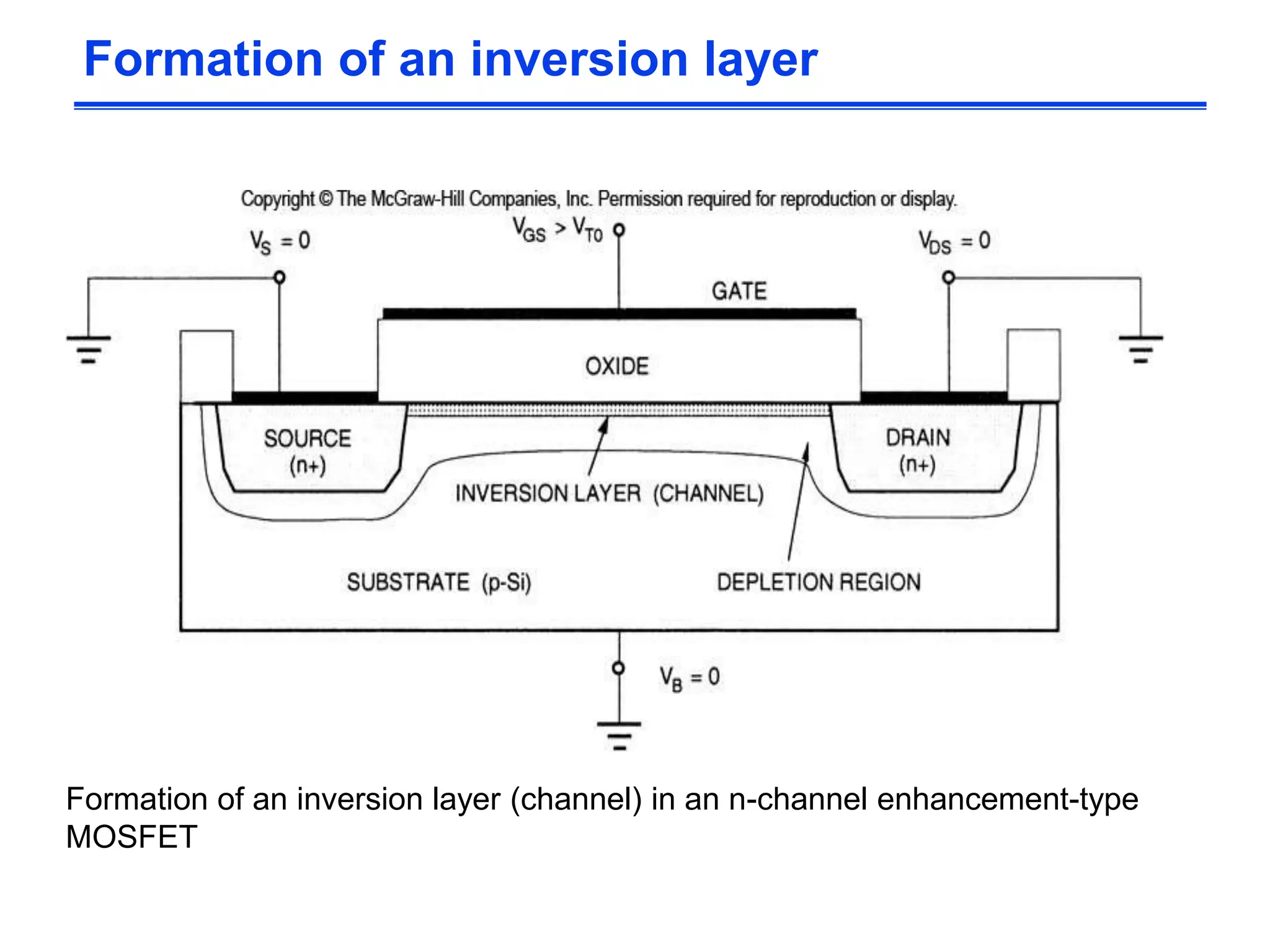 Formation of an inversion layer

Copyright © The McGraw-Hill Companies, Inc. Permission required for reproduction or display.

$V_S = 0$

$V_{GS} > V_{T0}$

$V_{DS} = 0$

GATE

OXIDE

SOURCE (n+)

DRAIN (n+)

INVERSION LAYER (CHANNEL)

SUBSTRATE (p-Si)

DEPLETION REGION

$V_B = 0$

Formation of an inversion layer (channel) in an n-channel enhancement-type MOSFET