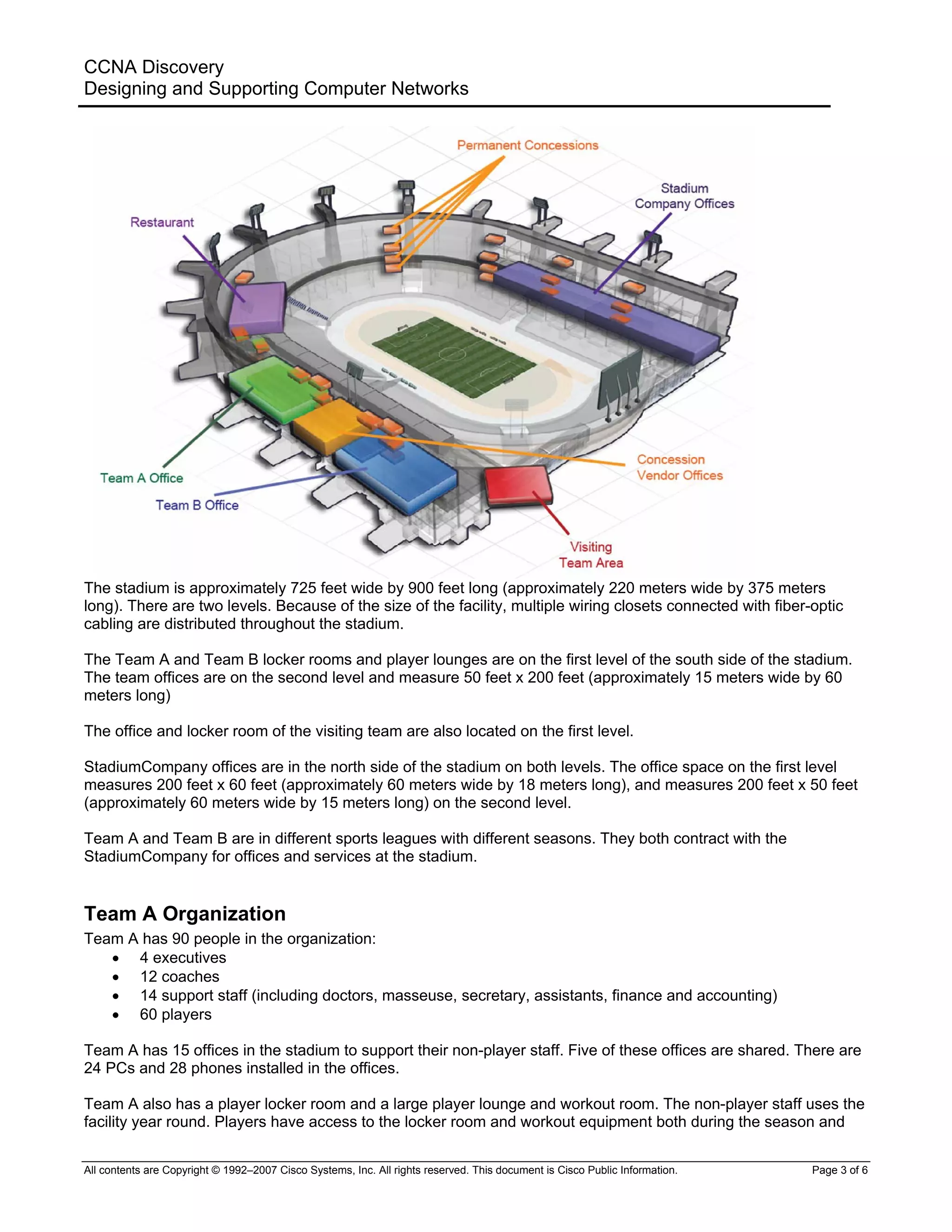 CCNA Discovery
Designing and Supporting Computer Networks

Permanent Concessions

Stadium Company Offices

Restaurant

Team A Office

Team B Office

Concession Vendor Offices

Visiting Team Area

The stadium is approximately 725 feet wide by 900 feet long (approximately 220 meters wide by 375 meters long). There are two levels. Because of the size of the facility, multiple wiring closets connected with fiber-optic cabling are distributed throughout the stadium.

The Team A and Team B locker rooms and player lounges are on the first level of the south side of the stadium. The team offices are on the second level and measure 50 feet x 200 feet (approximately 15 meters wide by 60 meters long)

The office and locker room of the visiting team are also located on the first level.

StadiumCompany offices are in the north side of the stadium on both levels. The office space on the first level measures 200 feet x 60 feet (approximately 60 meters wide by 18 meters long), and measures 200 feet x 50 feet (approximately 60 meters wide by 15 meters long) on the second level.

Team A and Team B are in different sports leagues with different seasons. They both contract with the StadiumCompany for offices and services at the stadium.

Team A Organization
Team A has 90 people in the organization:
• 4 executives
• 12 coaches
• 14 support staff (including doctors, masseuse, secretary, assistants, finance and accounting)
• 60 players

Team A has 15 offices in the stadium to support their non-player staff. Five of these offices are shared. There are 24 PCs and 28 phones installed in the offices.

Team A also has a player locker room and a large player lounge and workout room. The non-player staff uses the facility year round. Players have access to the locker room and workout equipment both during the season and

All contents are Copyright © 1992–2007 Cisco Systems, Inc. All rights reserved. This document is Cisco Public Information. Page 3 of 6