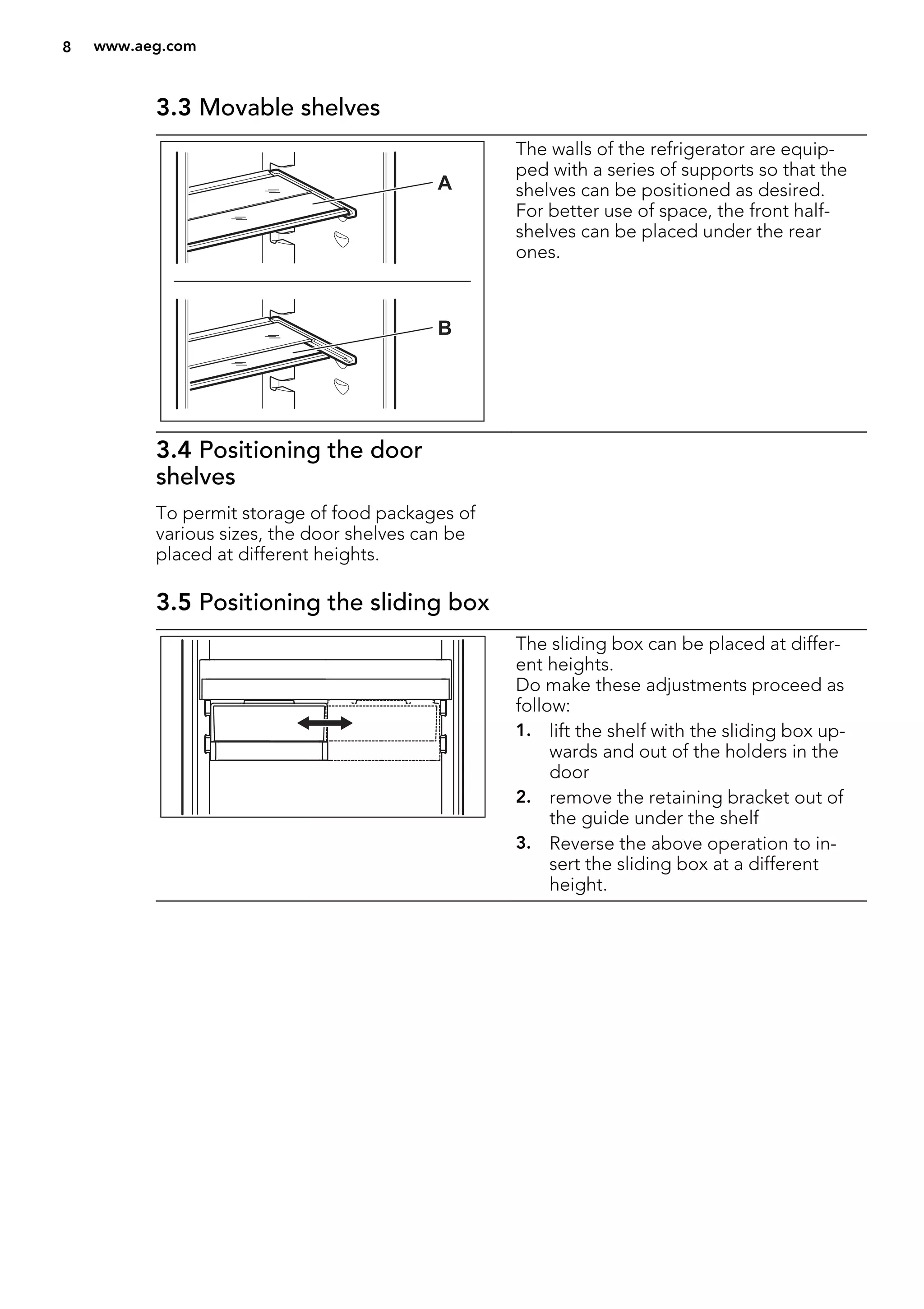 8 www.aeg.com

3.3 Movable shelves

A

B

The walls of the refrigerator are equipped with a series of supports so that the shelves can be positioned as desired. For better use of space, the front half-shelves can be placed under the rear ones.

3.4 Positioning the door shelves

To permit storage of food packages of various sizes, the door shelves can be placed at different heights.

3.5 Positioning the sliding box

The sliding box can be placed at different heights.
Do make these adjustments proceed as follow:

1. lift the shelf with the sliding box upwards and out of the holders in the door
2. remove the retaining bracket out of the guide under the shelf
3. Reverse the above operation to insert the sliding box at a different height.