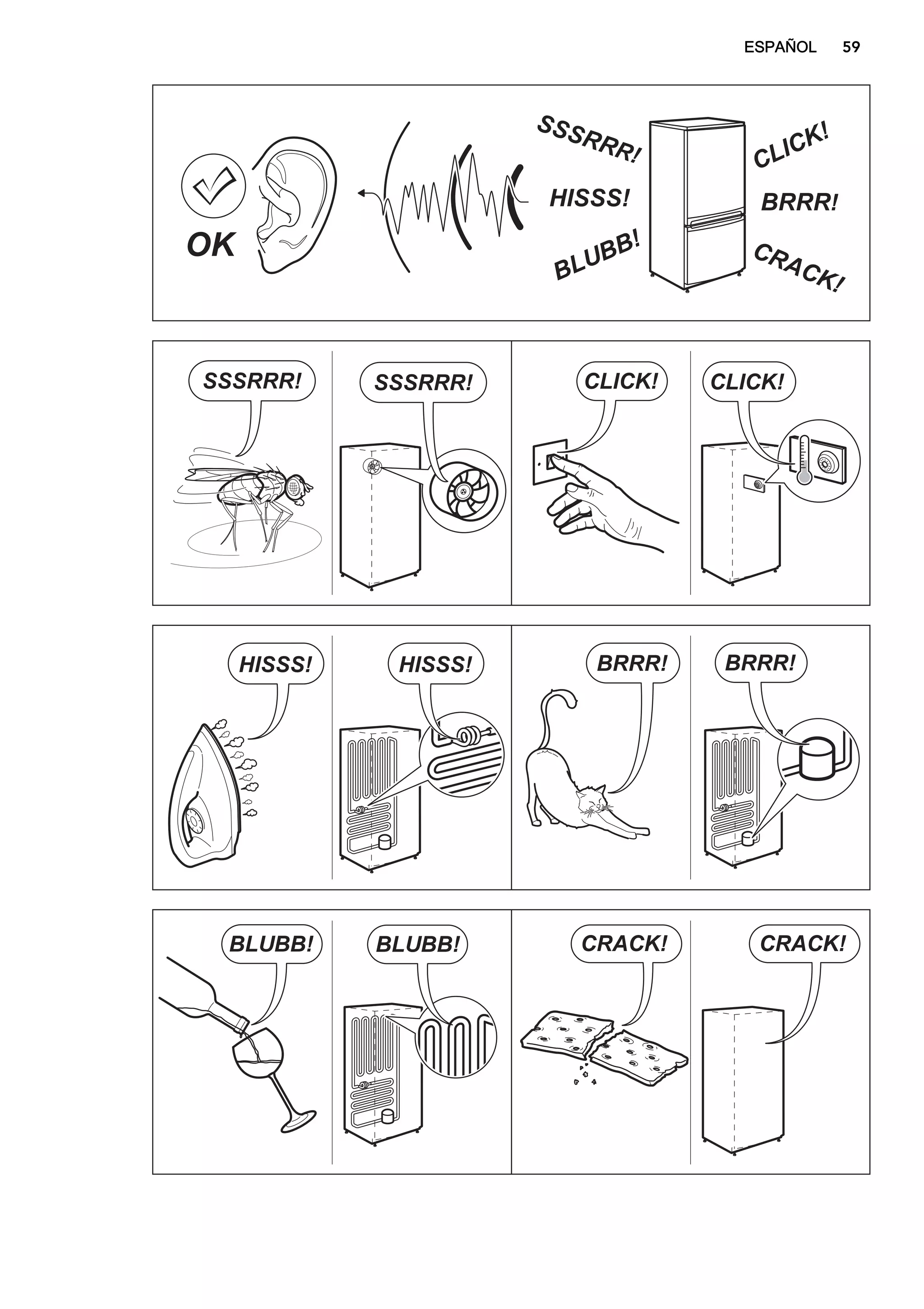 ESPAÑOL 59

OK

SSSRRR!
HISSS!
BLUBB!
CLICK!
BRRR!
CRACK!

SSSRRR!
SSSRRR!
CLICK!
CLICK!

HISSS!
HISSS!
BRRR!
BRRR!

BLUBB!
BLUBB!
CRACK!
CRACK!