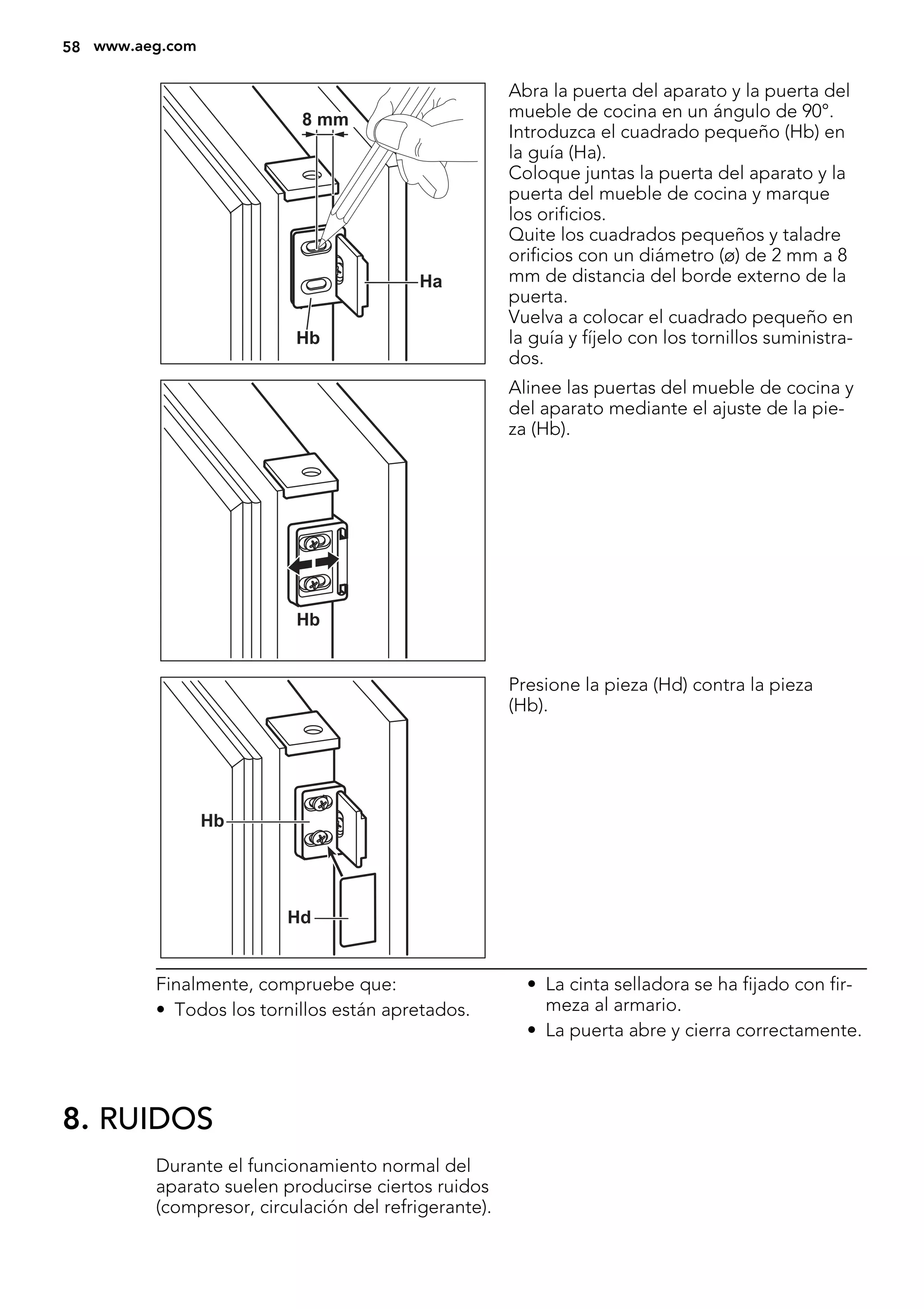 58 www.aeg.com

8 mm

Ha

Hb

Abra la puerta del aparato y la puerta del mueble de cocina en un ángulo de 90°. Introduzca el cuadrado pequeño (Hb) en la guía (Ha).
Coloque juntas la puerta del aparato y la puerta del mueble de cocina y marque los orificios.
Quite los cuadrados pequeños y taladre orificios con un diámetro (ø) de 2 mm a 8 mm de distancia del borde externo de la puerta.
Vuelva a colocar el cuadrado pequeño en la guía y fíjelo con los tornillos suministrados.

Hb

Alinee las puertas del mueble de cocina y del aparato mediante el ajuste de la pieza (Hb).

Hb

Hd

Presione la pieza (Hd) contra la pieza (Hb).

Finalmente, compruebe que:
• Todos los tornillos están apretados.
• La cinta selladora se ha fijado con firmeza al armario.
• La puerta abre y cierra correctamente.

8. RUIDOS

Durante el funcionamiento normal del aparato suelen producirse ciertos ruidos (compresor, circulación del refrigerante).