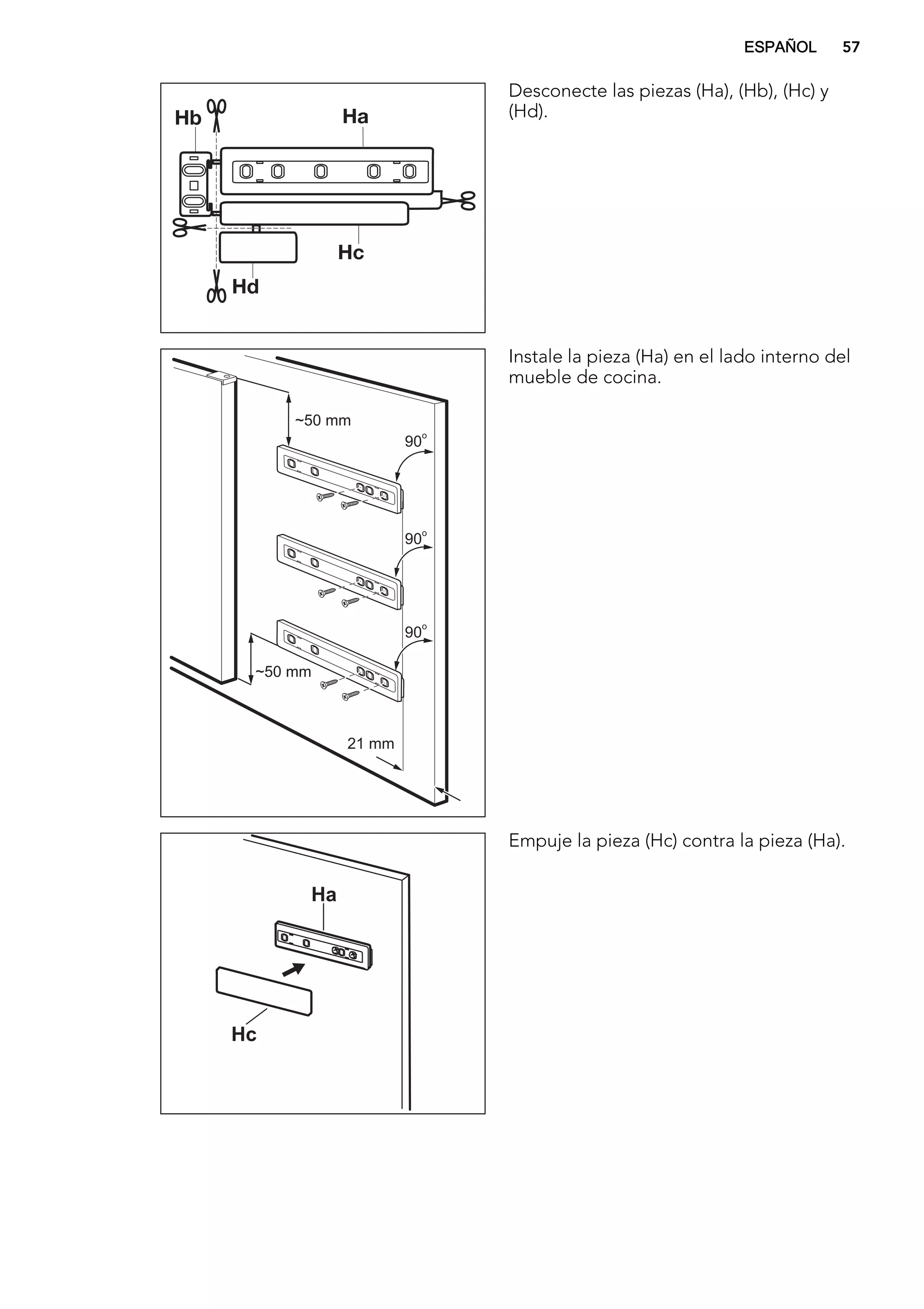 ESPAÑOL 57

Hb
Ha
Hc
Hd

Desconecte las piezas (Ha), (Hb), (Hc) y (Hd).

~50 mm
90°
90°
90°
~50 mm
21 mm

Instale la pieza (Ha) en el lado interno del mueble de cocina.

Ha
Hc

Empuje la pieza (Hc) contra la pieza (Ha).