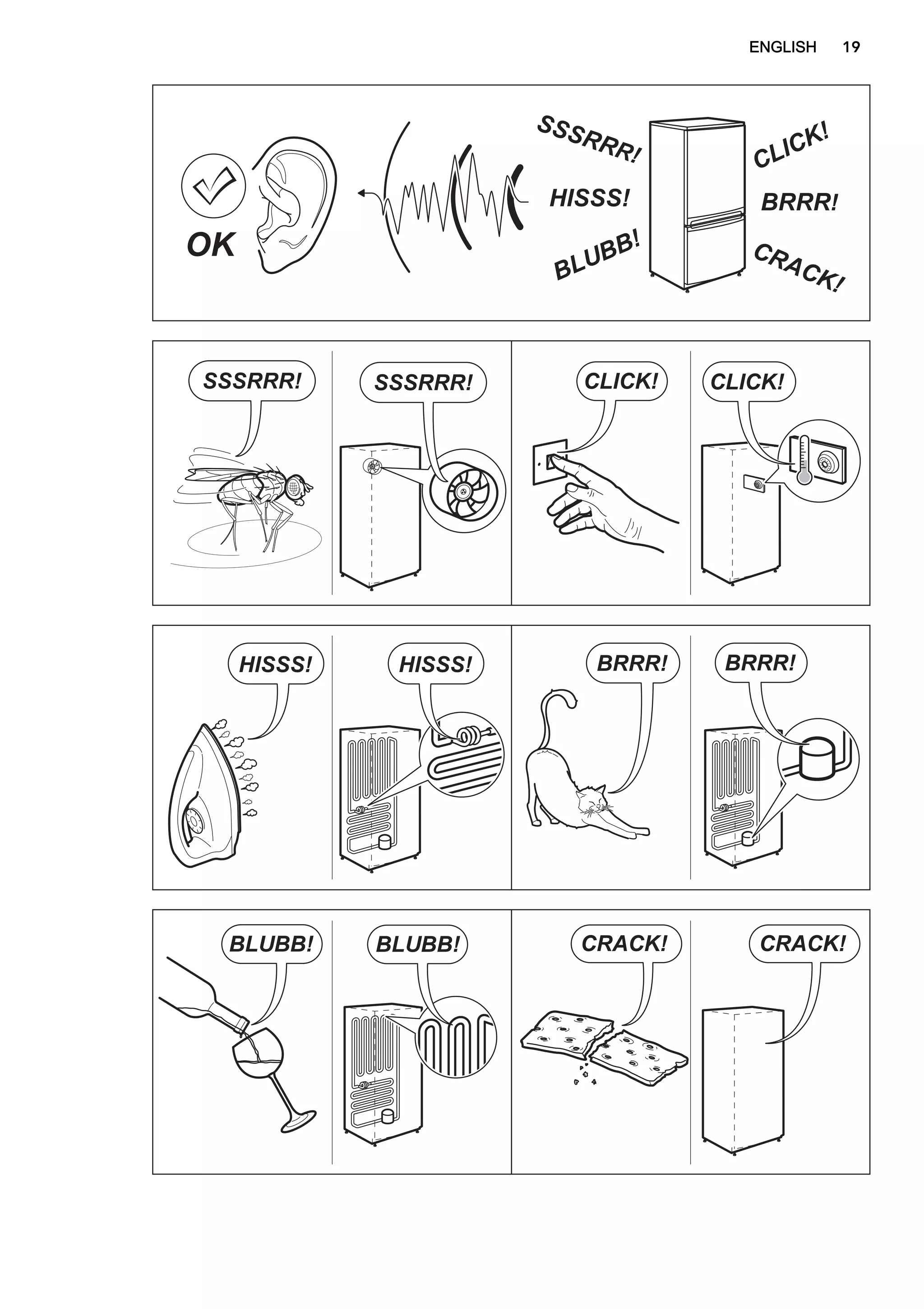 ENGLISH 19

OK

SSSRRR!
HISSS!
BLUBB!
CLICK!
BRRR!
CRACK!

SSSRRR!
SSSRRR!
CLICK!
CLICK!

HISSS!
HISSS!
BRRR!
BRRR!

BLUBB!
BLUBB!
CRACK!
CRACK!