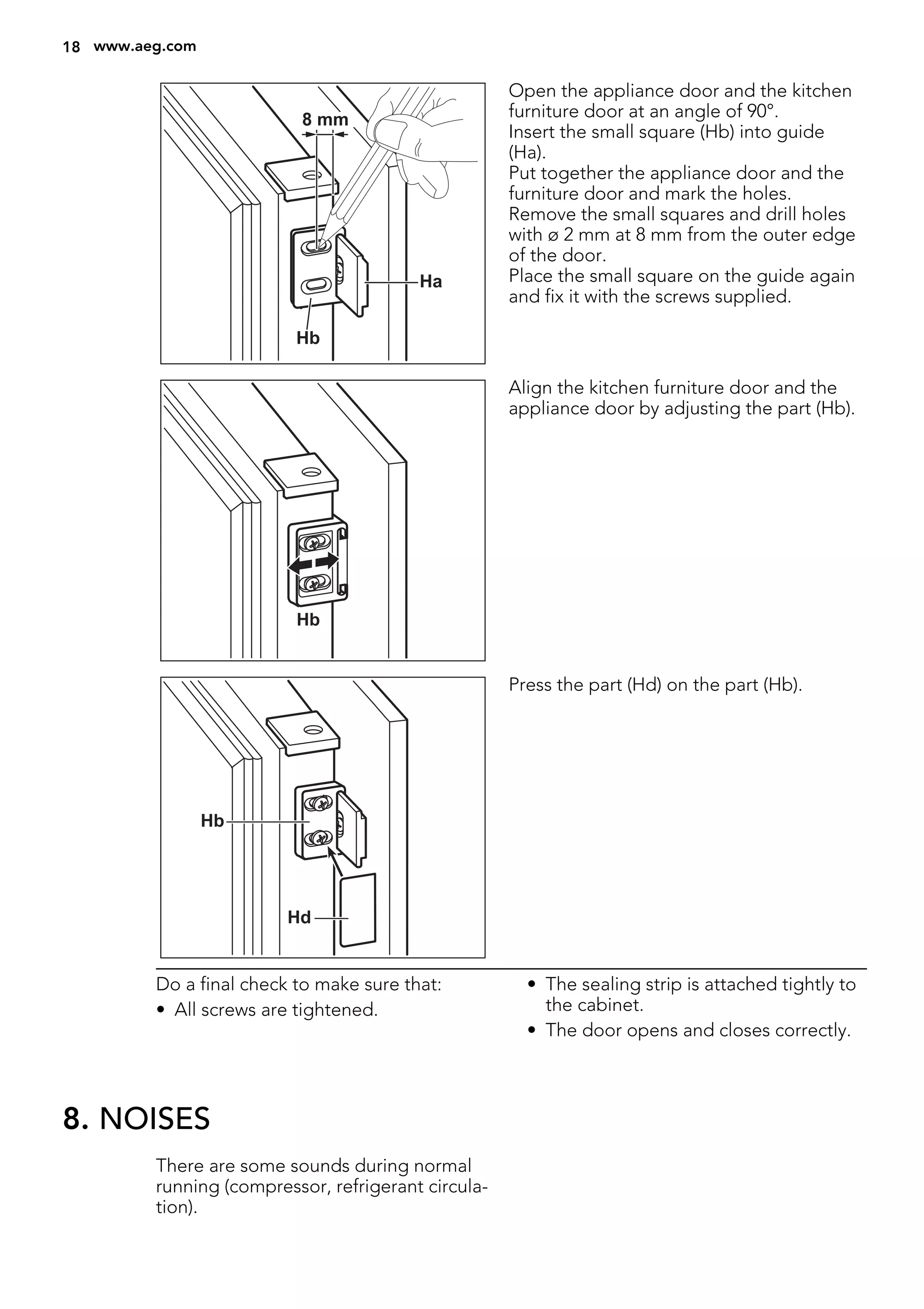 18 www.aeg.com

8 mm

Ha

Hb

Open the appliance door and the kitchen furniture door at an angle of 90°.
Insert the small square (Hb) into guide (Ha).
Put together the appliance door and the furniture door and mark the holes.
Remove the small squares and drill holes with ø 2 mm at 8 mm from the outer edge of the door.
Place the small square on the guide again and fix it with the screws supplied.

Hb

Align the kitchen furniture door and the appliance door by adjusting the part (Hb).

Hb

Hd

Press the part (Hd) on the part (Hb).

Do a final check to make sure that:
• All screws are tightened.

• The sealing strip is attached tightly to the cabinet.
• The door opens and closes correctly.

8. NOISES

There are some sounds during normal running (compressor, refrigerant circulation).