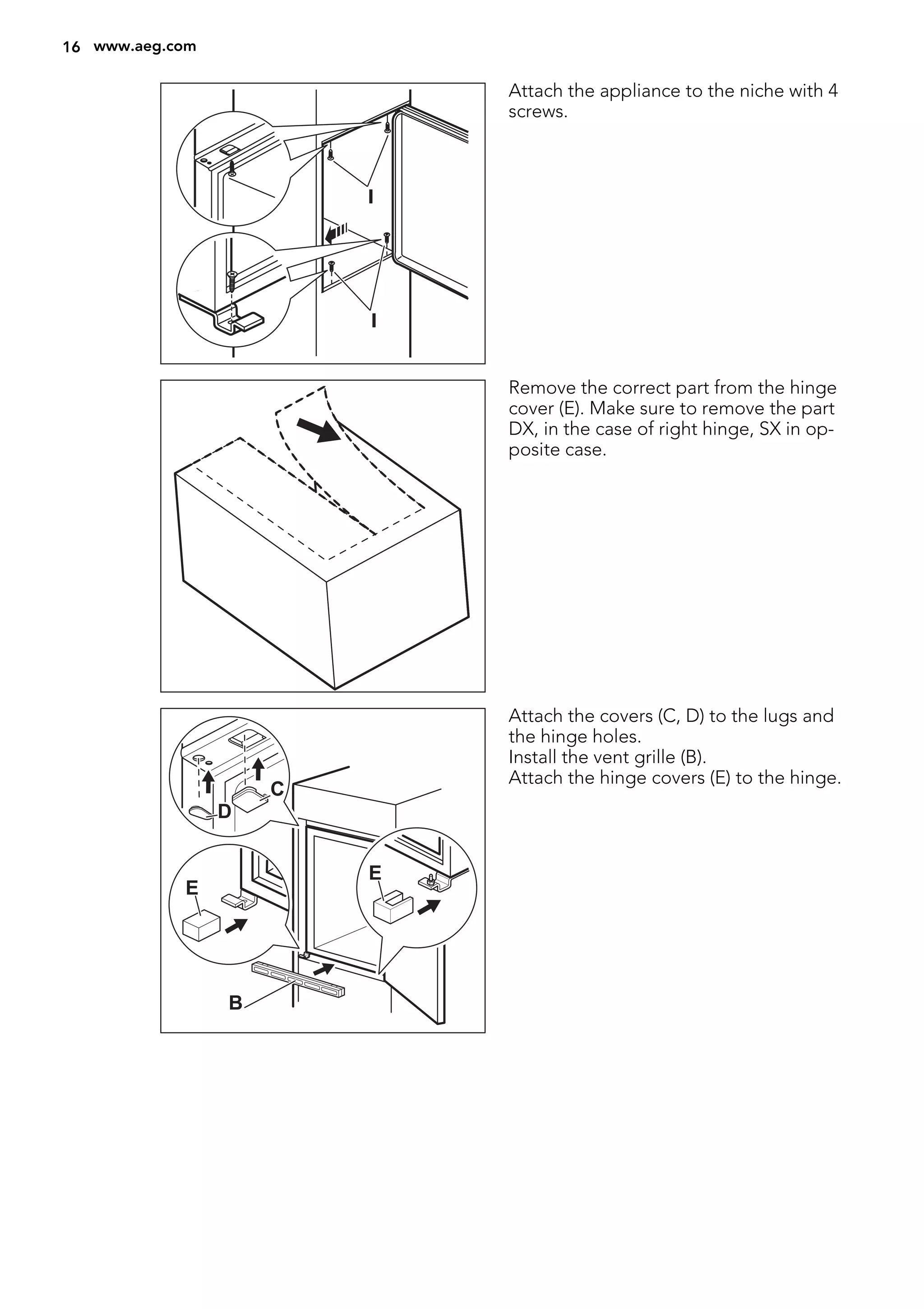 16 www.aeg.com

I

I

Attach the appliance to the niche with 4 screws.

Remove the correct part from the hinge cover (E). Make sure to remove the part DX, in the case of right hinge, SX in opposite case.

C

D

E

E

B

Attach the covers (C, D) to the lugs and the hinge holes.
Install the vent grille (B).
Attach the hinge covers (E) to the hinge.