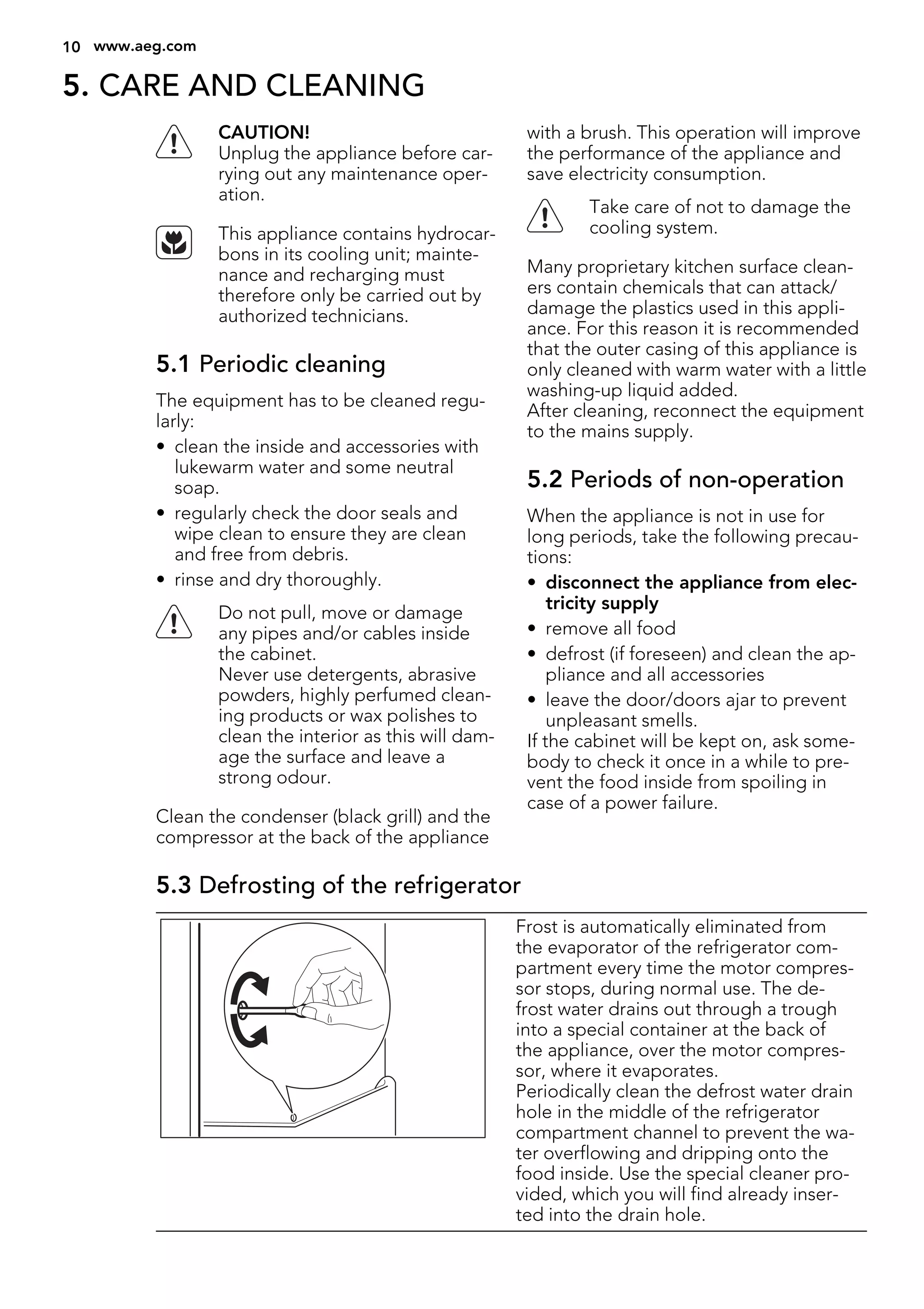 10 www.aeg.com

5. CARE AND CLEANING

CAUTION!
Unplug the appliance before carrying out any maintenance operation.

This appliance contains hydrocarbons in its cooling unit; maintenance and recharging must therefore only be carried out by authorized technicians.

5.1 Periodic cleaning

The equipment has to be cleaned regularly:

• clean the inside and accessories with lukewarm water and some neutral soap.
• regularly check the door seals and wipe clean to ensure they are clean and free from debris.
• rinse and dry thoroughly.

Do not pull, move or damage any pipes and/or cables inside the cabinet.
Never use detergents, abrasive powders, highly perfumed cleaning products or wax polishes to clean the interior as this will damage the surface and leave a strong odour.

Clean the condenser (black grill) and the compressor at the back of the appliance with a brush. This operation will improve the performance of the appliance and save electricity consumption.

Take care of not to damage the cooling system.

Many proprietary kitchen surface cleaners contain chemicals that can attack/damage the plastics used in this appliance. For this reason it is recommended that the outer casing of this appliance is only cleaned with warm water with a little washing-up liquid added.
After cleaning, reconnect the equipment to the mains supply.

5.2 Periods of non-operation

When the appliance is not in use for long periods, take the following precautions:

• disconnect the appliance from electricity supply
• remove all food
• defrost (if foreseen) and clean the appliance and all accessories
• leave the door/doors ajar to prevent unpleasant smells.

If the cabinet will be kept on, ask somebody to check it once in a while to prevent the food inside from spoiling in case of a power failure.

5.3 Defrosting of the refrigerator

Frost is automatically eliminated from the evaporator of the refrigerator compartment every time the motor compressor stops, during normal use. The defrost water drains out through a trough into a special container at the back of the appliance, over the motor compressor, where it evaporates.
Periodically clean the defrost water drain hole in the middle of the refrigerator compartment channel to prevent the water overflowing and dripping onto the food inside. Use the special cleaner provided, which you will find already inserted into the drain hole.