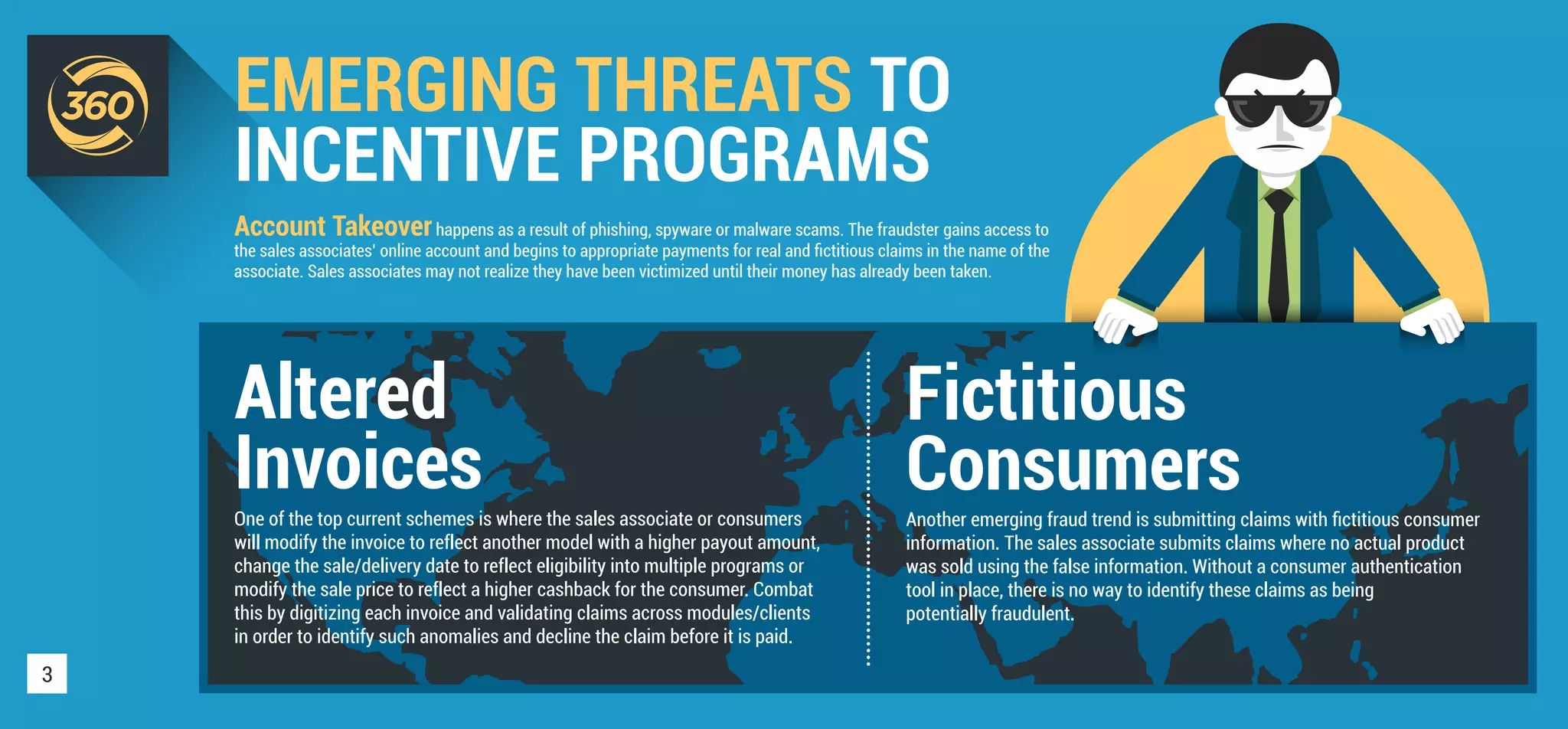 360

EMERGING THREATS TO INCENTIVE PROGRAMS

Account Takeover happens as a result of phishing, spyware or malware scams. The fraudster gains access to the sales associates' online account and begins to appropriate payments for real and fictitious claims in the name of the associate. Sales associates may not realize they have been victimized until their money has already been taken.

Altered Invoices

One of the top current schemes is where the sales associate or consumers will modify the invoice to reflect another model with a higher payout amount, change the sale/delivery date to reflect eligibility into multiple programs or modify the sale price to reflect a higher cashback for the consumer. Combat this by digitizing each invoice and validating claims across modules/clients in order to identify such anomalies and decline the claim before it is paid.

Fictitious Consumers

Another emerging fraud trend is submitting claims with fictitious consumer information. The sales associate submits claims where no actual product was sold using the false information. Without a consumer authentication tool in place, there is no way to identify these claims as being potentially fraudulent.

3