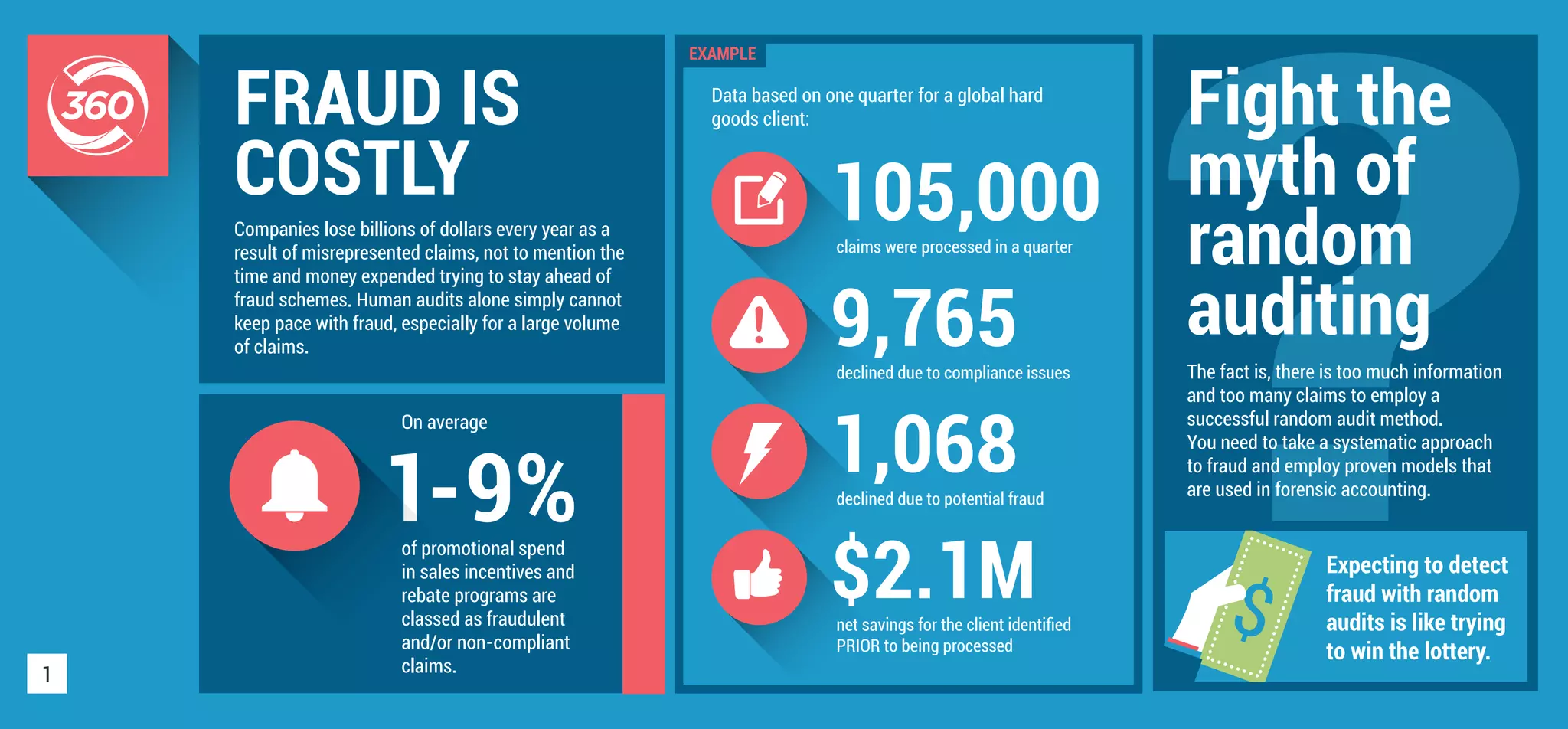 360

FRAUD IS COSTLY

Companies lose billions of dollars every year as a result of misrepresented claims, not to mention the time and money expended trying to stay ahead of fraud schemes. Human audits alone simply cannot keep pace with fraud, especially for a large volume of claims.

On average

1-9%

of promotional spend in sales incentives and rebate programs are classed as fraudulent and/or non-compliant claims.

1

EXAMPLE

Data based on one quarter for a global hard goods client:

105,000
claims were processed in a quarter

9,765
declined due to compliance issues

1,068
declined due to potential fraud

$2.1M
net savings for the client identified PRIOR to being processed

Fight the myth of random auditing

The fact is, there is too much information and too many claims to employ a successful random audit method. You need to take a systematic approach to fraud and employ proven models that are used in forensic accounting.

$

Expecting to detect fraud with random audits is like trying to win the lottery.