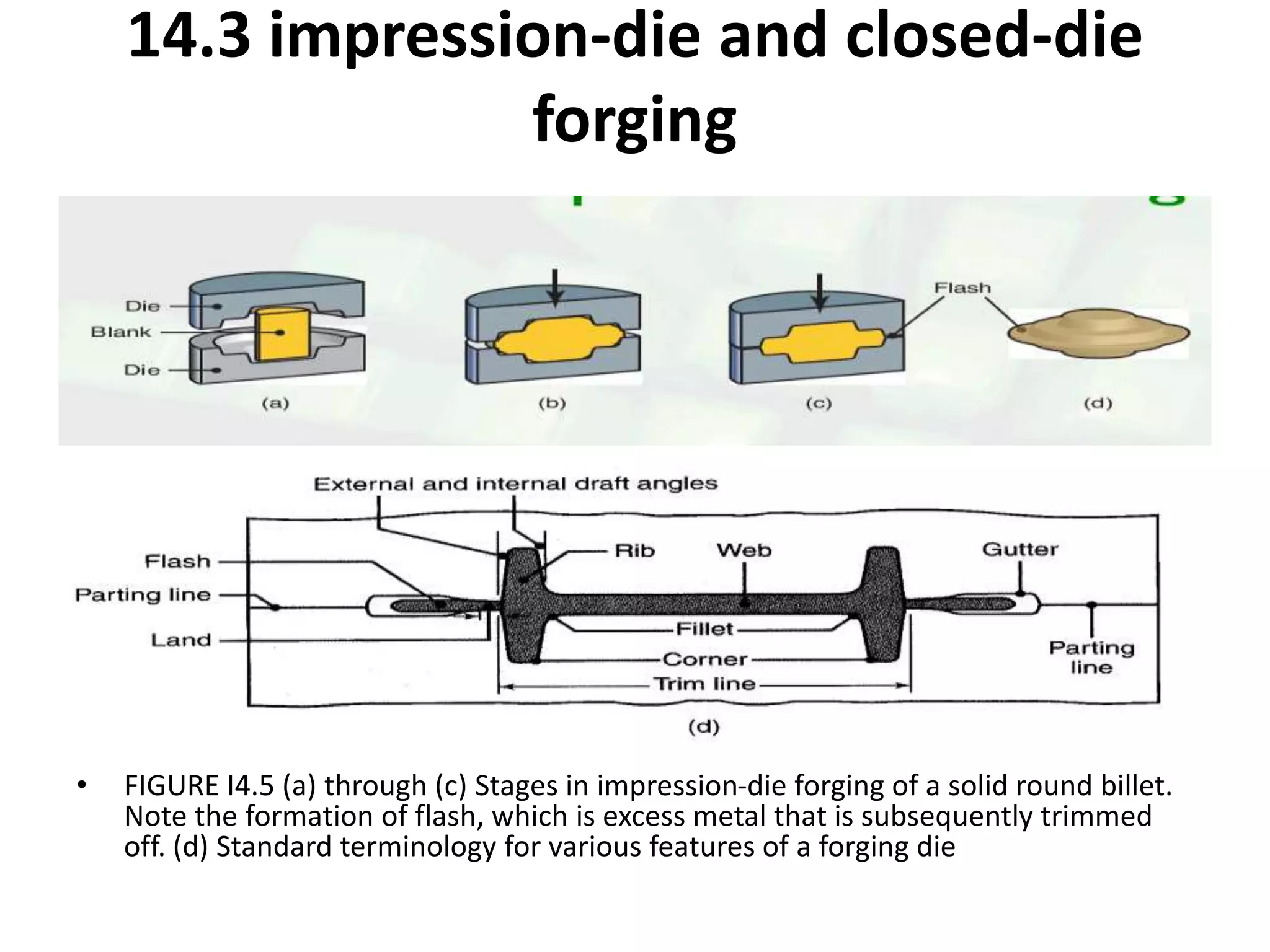 14.3 impression-die and closed-die forging

Die
Blank
Die
(a)
(b)
(c)
Flash
(d)

External and internal draft angles
Flash
Parting line
Land
Rib
Web
Gutter
Fillet
Corner
Trim line
Parting line
(d)

• FIGURE I4.5 (a) through (c) Stages in impression-die forging of a solid round billet. Note the formation of flash, which is excess metal that is subsequently trimmed off. (d) Standard terminology for various features of a forging die