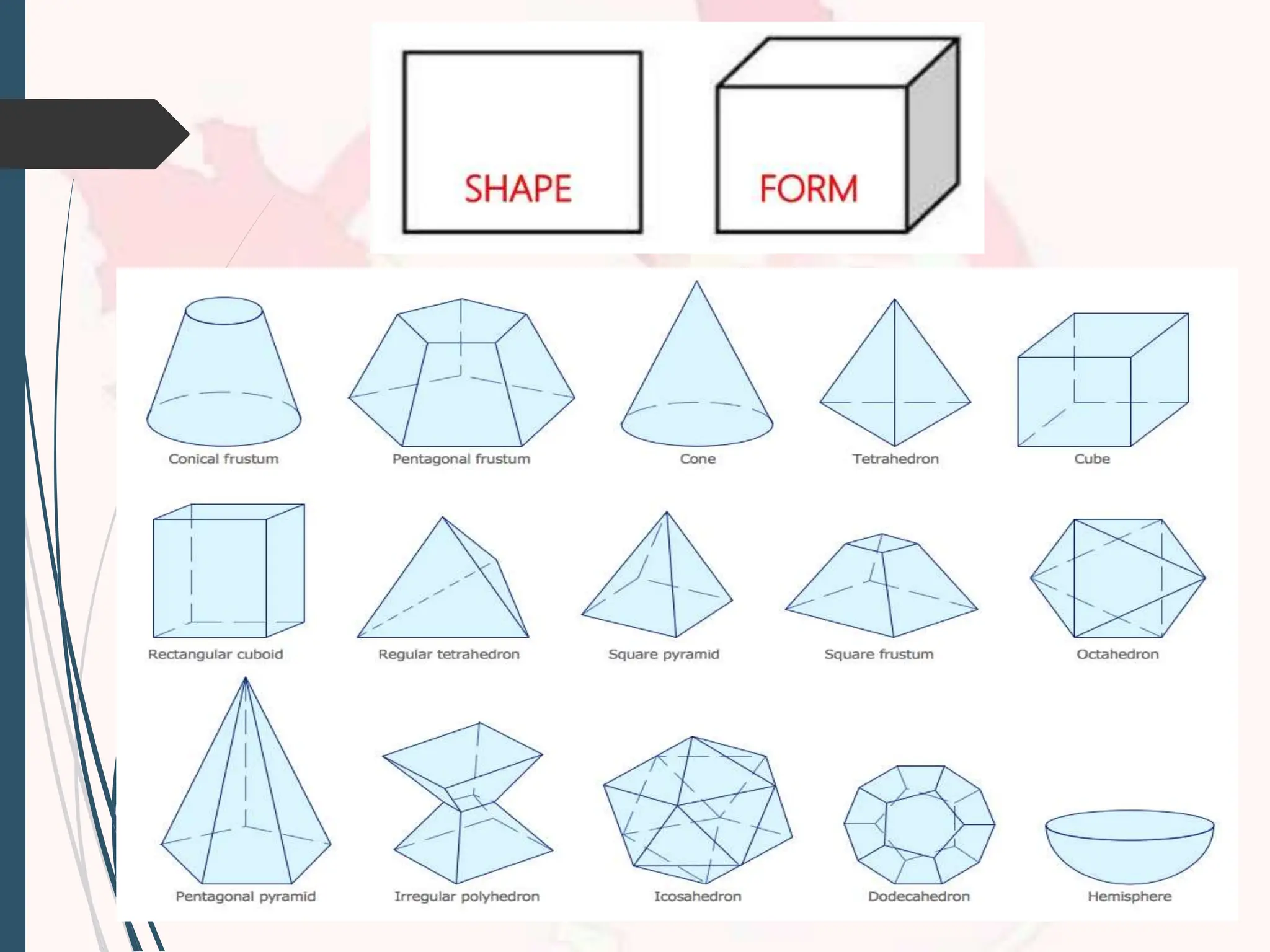 SHAPE

FORM

Conical frustum

Pentagonal frustum

Cone

Tetrahedron

Cube

Rectangular cuboid

Regular tetrahedron

Square pyramid

Square frustum

Octahedron

Pentagonal pyramid

Irregular polyhedron

Icosahedron

Dodecahedron

Hemisphere