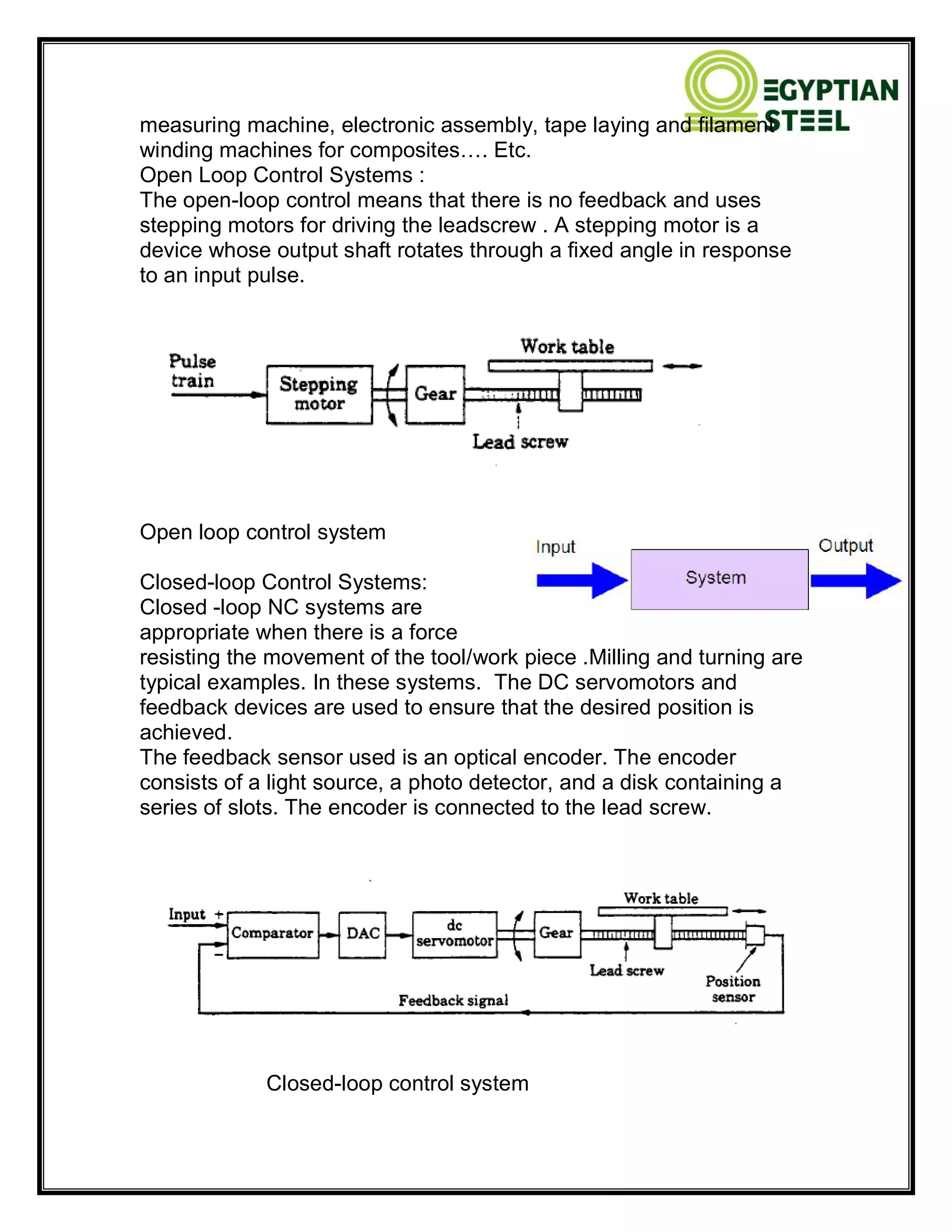 EGYPTIAN STEEL

measuring machine, electronic assembly, tape laying and filament winding machines for composites…. Etc.
Open Loop Control Systems :
The open-loop control means that there is no feedback and uses stepping motors for driving the leadscrew . A stepping motor is a device whose output shaft rotates through a fixed angle in response to an input pulse.

Pulse train
Stepping motor
Gear
Work table
Lead screw

Open loop control system

Input
System
Output

Closed-loop Control Systems:
Closed -loop NC systems are appropriate when there is a force resisting the movement of the tool/work piece .Milling and turning are typical examples. In these systems. The DC servomotors and feedback devices are used to ensure that the desired position is achieved.
The feedback sensor used is an optical encoder. The encoder consists of a light source, a photo detector, and a disk containing a series of slots. The encoder is connected to the lead screw.

Input +
−
Comparator
DAC
dc servomotor
Gear
Work table
Lead screw
Position sensor
Feedback signal

Closed-loop control system