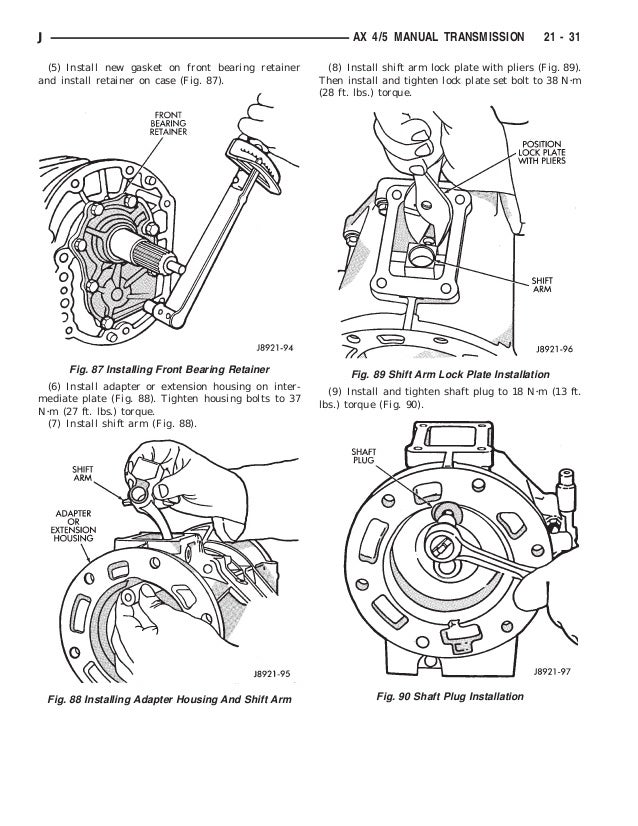 J AX 4/5 MANUAL TRANSMISSION 21 - 31

(5) Install new gasket on front bearing retainer and install retainer on case (Fig. 87).

FRONT BEARING RETAINER

J8921-94

Fig. 87 Installing Front Bearing Retainer

(6) Install adapter or extension housing on intermediate plate (Fig. 88). Tighten housing bolts to 37 N·m (27 ft. lbs.) torque.
(7) Install shift arm (Fig. 88).

SHIFT ARM

ADAPTER OR EXTENSION HOUSING

J8921-95

Fig. 88 Installing Adapter Housing And Shift Arm

(8) Install shift arm lock plate with pliers (Fig. 89). Then install and tighten lock plate set bolt to 38 N·m (28 ft. lbs.) torque.

POSITION LOCK PLATE WITH PLIERS

SHIFT ARM

J8921-96

Fig. 89 Shift Arm Lock Plate Installation

(9) Install and tighten shaft plug to 18 N·m (13 ft. lbs.) torque (Fig. 90).

SHAFT PLUG

J8921-97

Fig. 90 Shaft Plug Installation