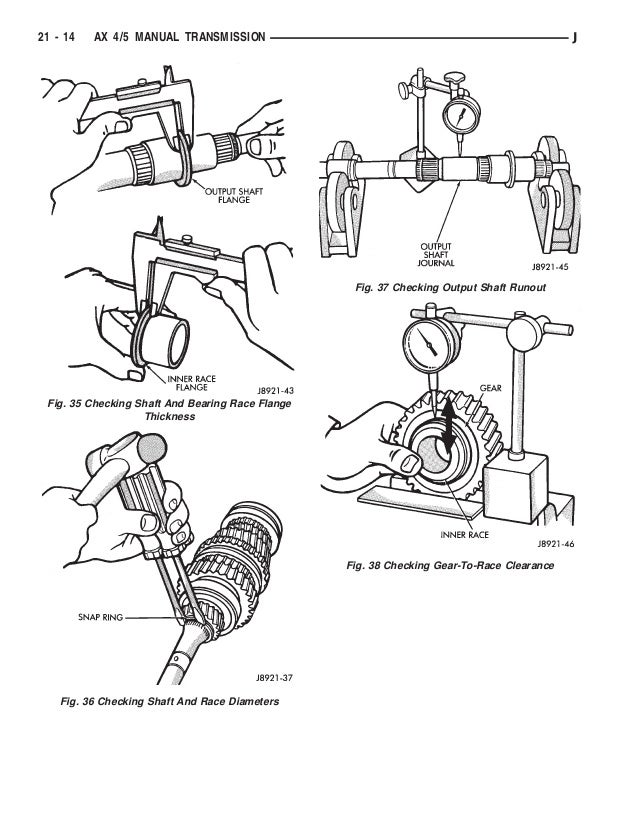 21 - 14 AX 4/5 MANUAL TRANSMISSION J

OUTPUT SHAFT FLANGE

INNER RACE FLANGE

J8921-43

Fig. 35 Checking Shaft And Bearing Race Flange Thickness

SNAP RING

J8921-37

Fig. 36 Checking Shaft And Race Diameters

OUTPUT SHAFT JOURNAL

J8921-45

Fig. 37 Checking Output Shaft Runout

GEAR

INNER RACE

J8921-46

Fig. 38 Checking Gear-To-Race Clearance