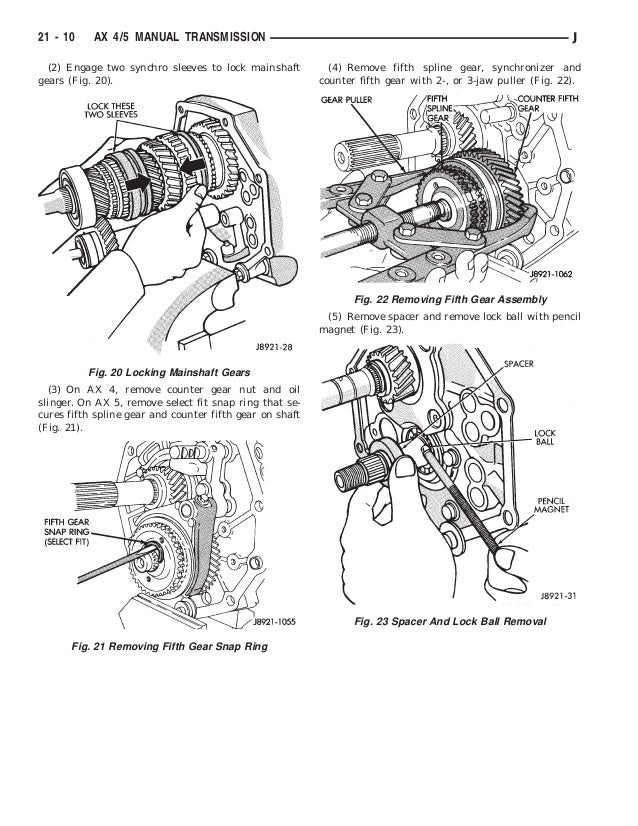 21 - 10 AX 4/5 MANUAL TRANSMISSION J

(2) Engage two synchro sleeves to lock mainshaft gears (Fig. 20).

LOCK THESE TWO SLEEVES

J8921-28

Fig. 20 Locking Mainshaft Gears

(3) On AX 4, remove counter gear nut and oil slinger. On AX 5, remove select fit snap ring that secures fifth spline gear and counter fifth gear on shaft (Fig. 21).

FIFTH GEAR SNAP RING (SELECT FIT)

J8921-1055

Fig. 21 Removing Fifth Gear Snap Ring

(4) Remove fifth spline gear, synchronizer and counter fifth gear with 2-, or 3-jaw puller (Fig. 22).

GEAR PULLER

FIFTH SPLINE GEAR

COUNTER FIFTH GEAR

J8921-1062

Fig. 22 Removing Fifth Gear Assembly

(5) Remove spacer and remove lock ball with pencil magnet (Fig. 23).

SPACER

LOCK BALL

PENCIL MAGNET

J8921-31

Fig. 23 Spacer And Lock Ball Removal