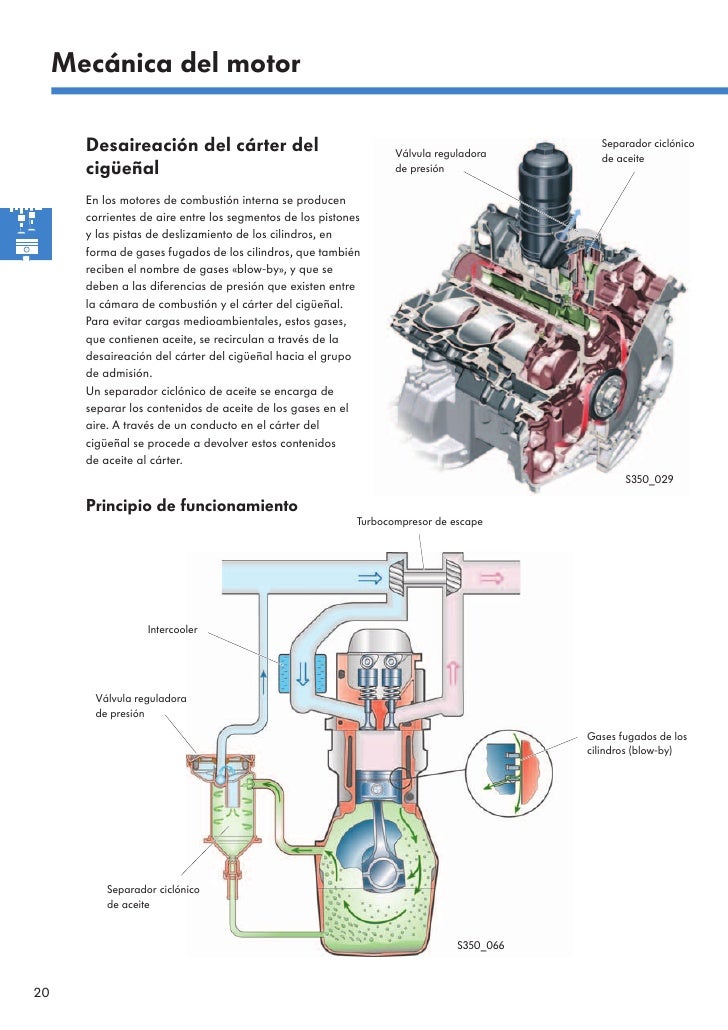 Mecánica del motor

Desaireación del cárter del cigüeñal

En los motores de combustión interna se producen corrientes de aire entre los segmentos de los pistones y las pistas de deslizamiento de los cilindros, en forma de gases fugados de los cilindros, que también reciben el nombre de gases «blow-by», y que se deben a las diferencias de presión que existen entre la cámara de combustión y el cárter del cigüeñal. Para evitar cargas medioambientales, estos gases, que contienen aceite, se recirculan a través de la desaireación del cárter del cigüeñal hacia el grupo de admisión.
Un separador ciclónico de aceite se encarga de separar los contenidos de aceite de los gases en el aire. A través de un conducto en el cárter del cigüeñal se procede a devolver estos contenidos de aceite al cárter.

Válvula reguladora de presión

Separador ciclónico de aceite

S350_029

Principio de funcionamiento

Turbocompresor de escape

Intercooler

Válvula reguladora de presión

Gases fugados de los cilindros (blow-by)

Separador ciclónico de aceite

S350_066

20