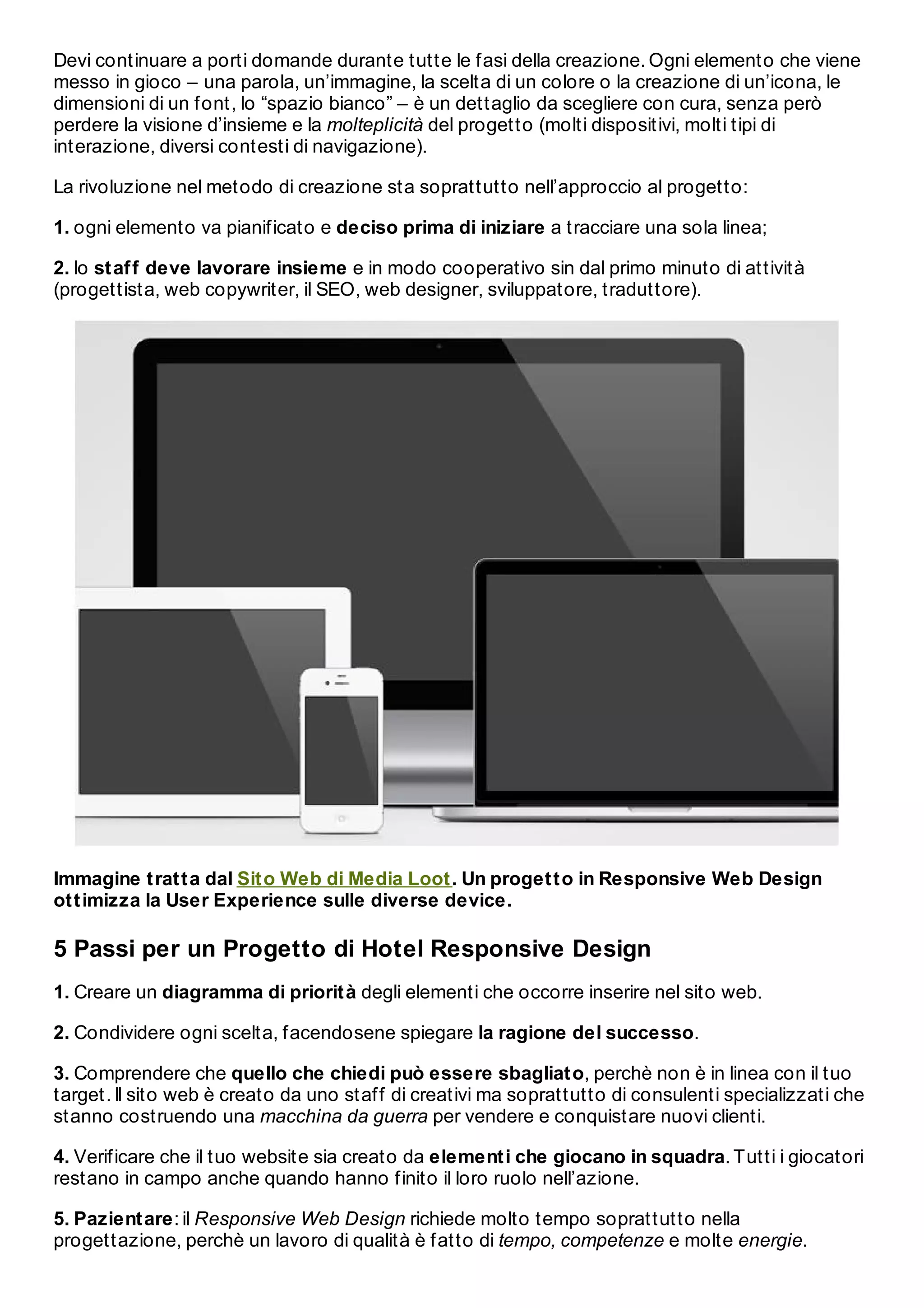 Devi continuare a porti domande durante tutte le fasi della creazione. Ogni elemento che viene messo in gioco – una parola, un'immagine, la scelta di un colore o la creazione di un'icona, le dimensioni di un font, lo "spazio bianco" – è un dettaglio da scegliere con cura, senza però perdere la visione d'insieme e la molteplicità del progetto (molti dispositivi, molti tipi di interazione, diversi contesti di navigazione).

La rivoluzione nel metodo di creazione sta soprattutto nell'approccio al progetto:

1. ogni elemento va pianificato e deciso prima di iniziare a tracciare una sola linea;

2. lo staff deve lavorare insieme e in modo cooperativo sin dal primo minuto di attività (progettista, web copywriter, il SEO, web designer, sviluppatore, traduttore).

Immagine tratta dal Sito Web di Media Loot. Un progetto in Responsive Web Design ottimizza la User Experience sulle diverse device.

5 Passi per un Progetto di Hotel Responsive Design

1. Creare un diagramma di priorità degli elementi che occorre inserire nel sito web.

2. Condividere ogni scelta, facendosene spiegare la ragione del successo.

3. Comprendere che quello che chiedi può essere sbagliato, perchè non è in linea con il tuo target. Il sito web è creato da uno staff di creativi ma soprattutto di consulenti specializzati che stanno costruendo una macchina da guerra per vendere e conquistare nuovi clienti.

4. Verificare che il tuo website sia creato da elementi che giocano in squadra. Tutti i giocatori restano in campo anche quando hanno finito il loro ruolo nell'azione.

5. Pazientare: il Responsive Web Design richiede molto tempo soprattutto nella progettazione, perchè un lavoro di qualità è fatto di tempo, competenze e molte energie.