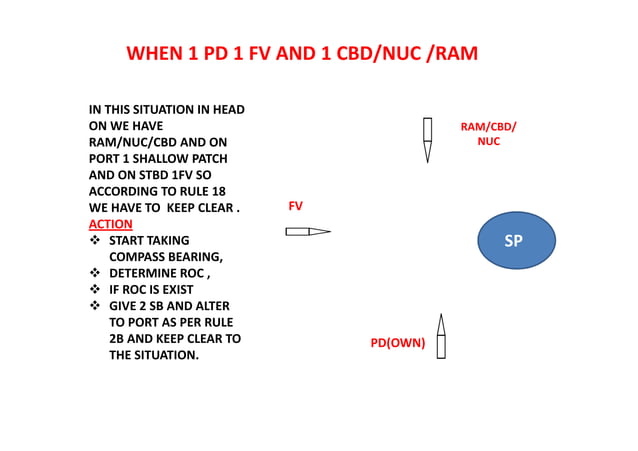 WHEN 1 PD 1 FV AND 1 CBD/NUC /RAM

IN THIS SITUATION IN HEAD ON WE HAVE RAM/NUC/CBD AND ON PORT 1 SHALLOW PATCH AND ON STBD 1FV SO ACCORDING TO RULE 18 WE HAVE TO KEEP CLEAR .

ACTION

❖ START TAKING COMPASS BEARING,
❖ DETERMINE ROC ,
❖ IF ROC IS EXIST
❖ GIVE 2 SB AND ALTER TO PORT AS PER RULE 2B AND KEEP CLEAR TO THE SITUATION.

RAM/CBD/ NUC

FV

SP

PD(OWN)