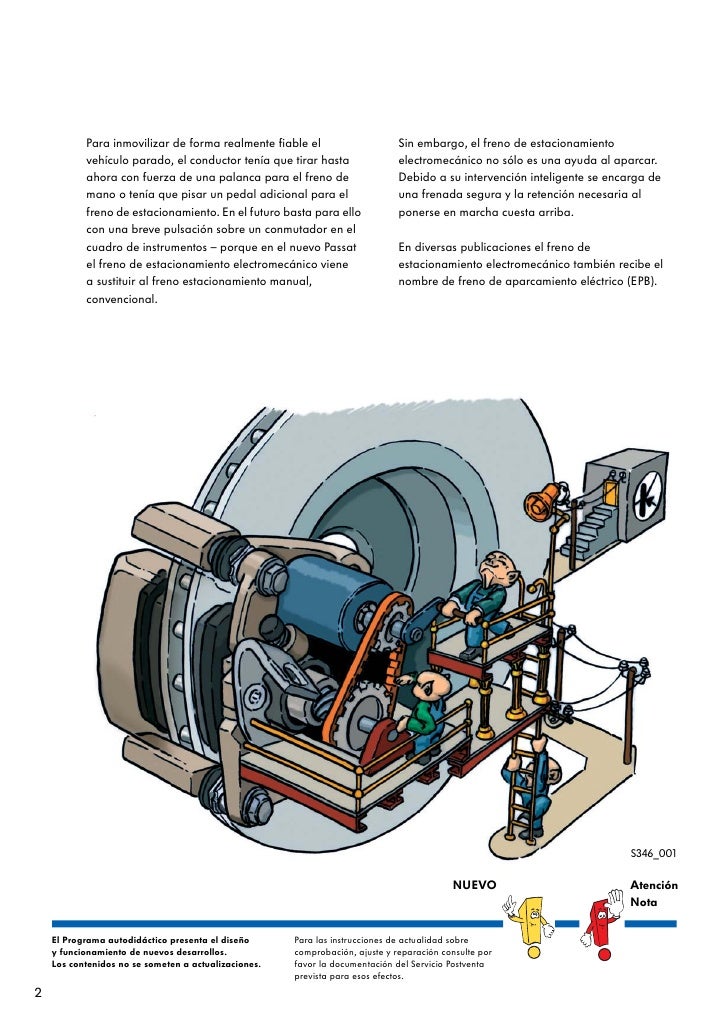 Para inmovilizar de forma realmente fiable el vehículo parado, el conductor tenía que tirar hasta ahora con fuerza de una palanca para el freno de mano o tenía que pisar un pedal adicional para el freno de estacionamiento. En el futuro basta para ello con una breve pulsación sobre un conmutador en el cuadro de instrumentos – porque en el nuevo Passat el freno de estacionamiento electromecánico viene a sustituir al freno estacionamiento manual, convencional.

Sin embargo, el freno de estacionamiento electromecánico no sólo es una ayuda al aparcar. Debido a su intervención inteligente se encarga de una frenada segura y la retención necesaria al ponerse en marcha cuesta arriba.

En diversas publicaciones el freno de estacionamiento electromecánico también recibe el nombre de freno de aparcamiento eléctrico (EPB).

S346_001

NUEVO

Atención
Nota

El Programa autodidáctico presenta el diseño y funcionamiento de nuevos desarrollos.
Los contenidos no se someten a actualizaciones.

Para las instrucciones de actualidad sobre comprobación, ajuste y reparación consulte por favor la documentación del Servicio Postventa prevista para esos efectos.

2