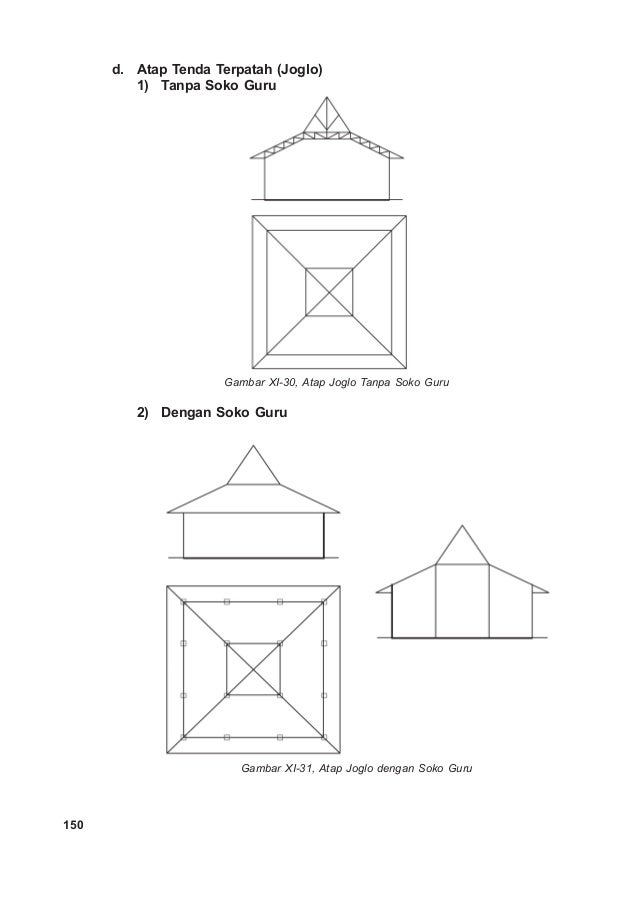 d. Atap Tenda Terpatah (Joglo)
1) Tanpa Soko Guru

Gambar XI-30, Atap Joglo Tanpa Soko Guru

2) Dengan Soko Guru

Gambar XI-31, Atap Joglo dengan Soko Guru

150