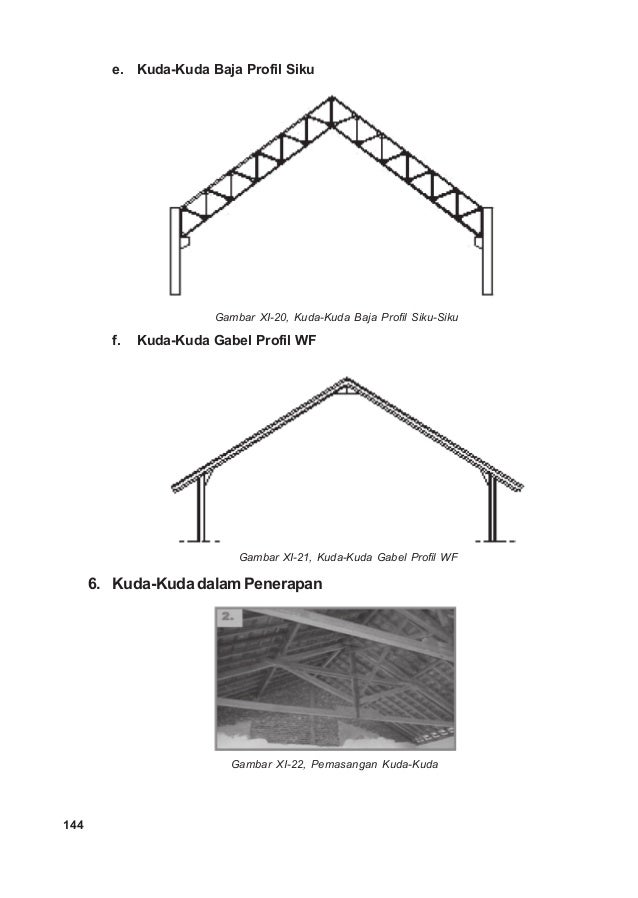 e. Kuda-Kuda Baja Profil Siku

Gambar XI-20, Kuda-Kuda Baja Profil Siku-Siku

f. Kuda-Kuda Gabel Profil WF

Gambar XI-21, Kuda-Kuda Gabel Profil WF

6. Kuda-Kuda dalam Penerapan

2.

Gambar XI-22, Pemasangan Kuda-Kuda

144