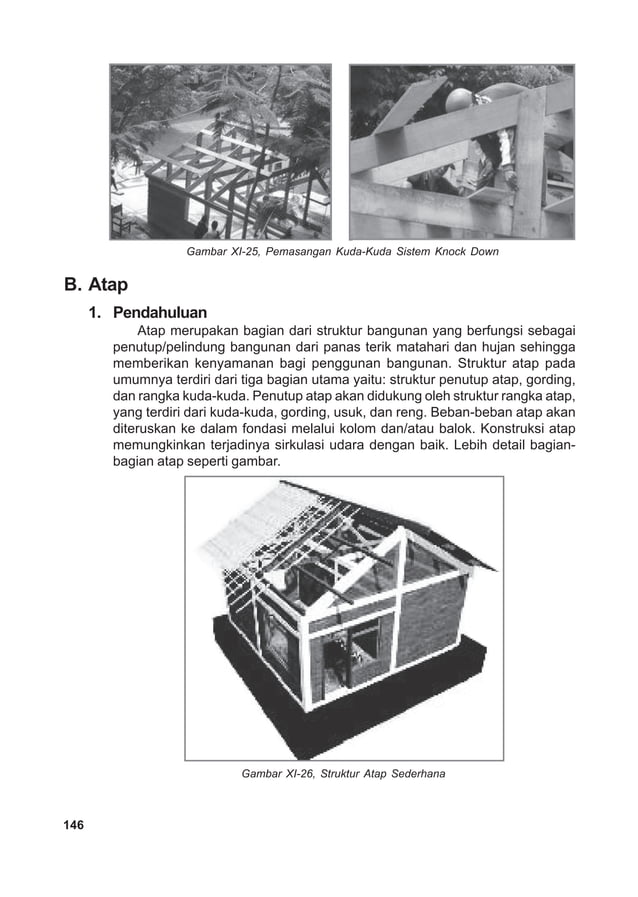 Gambar XI-25, Pemasangan Kuda-Kuda Sistem Knock Down

B. Atap

1. Pendahuluan

Atap merupakan bagian dari struktur bangunan yang berfungsi sebagai penutup/pelindung bangunan dari panas terik matahari dan hujan sehingga memberikan kenyamanan bagi penggunan bangunan. Struktur atap pada umumnya terdiri dari tiga bagian utama yaitu: struktur penutup atap, gording, dan rangka kuda-kuda. Penutup atap akan didukung oleh struktur rangka atap, yang terdiri dari kuda-kuda, gording, usuk, dan reng. Beban-beban atap akan diteruskan ke dalam fondasi melalui kolom dan/atau balok. Konstruksi atap memungkinkan terjadinya sirkulasi udara dengan baik. Lebih detail bagian-bagian atap seperti gambar.

Gambar XI-26, Struktur Atap Sederhana

146