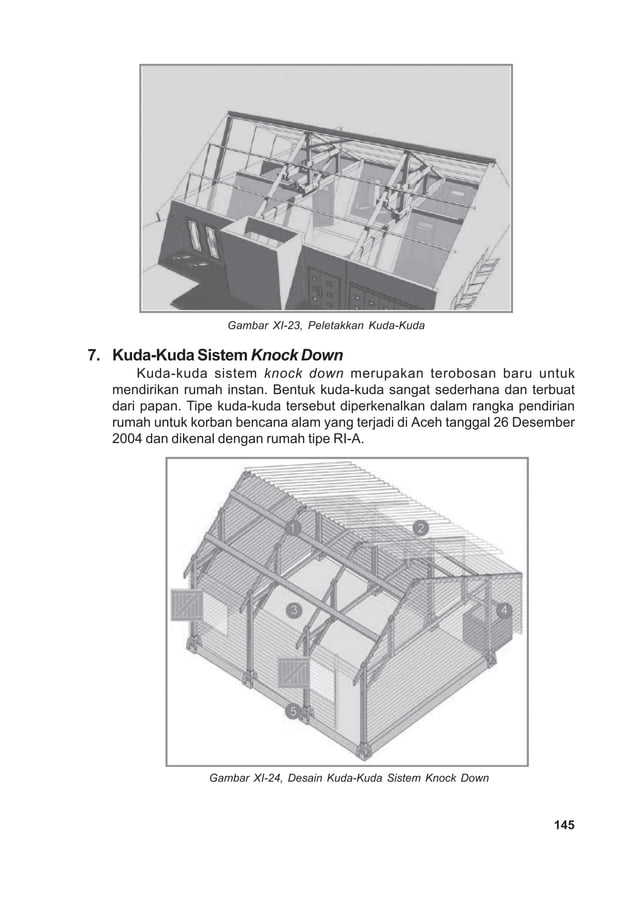 Gambar XI-23, Peletakkan Kuda-Kuda

7. Kuda-Kuda Sistem Knock Down

Kuda-kuda sistem knock down merupakan terobosan baru untuk mendirikan rumah instan. Bentuk kuda-kuda sangat sederhana dan terbuat dari papan. Tipe kuda-kuda tersebut diperkenalkan dalam rangka pendirian rumah untuk korban bencana alam yang terjadi di Aceh tanggal 26 Desember 2004 dan dikenal dengan rumah tipe RI-A.

1
2
3
4
5

Gambar XI-24, Desain Kuda-Kuda Sistem Knock Down

145