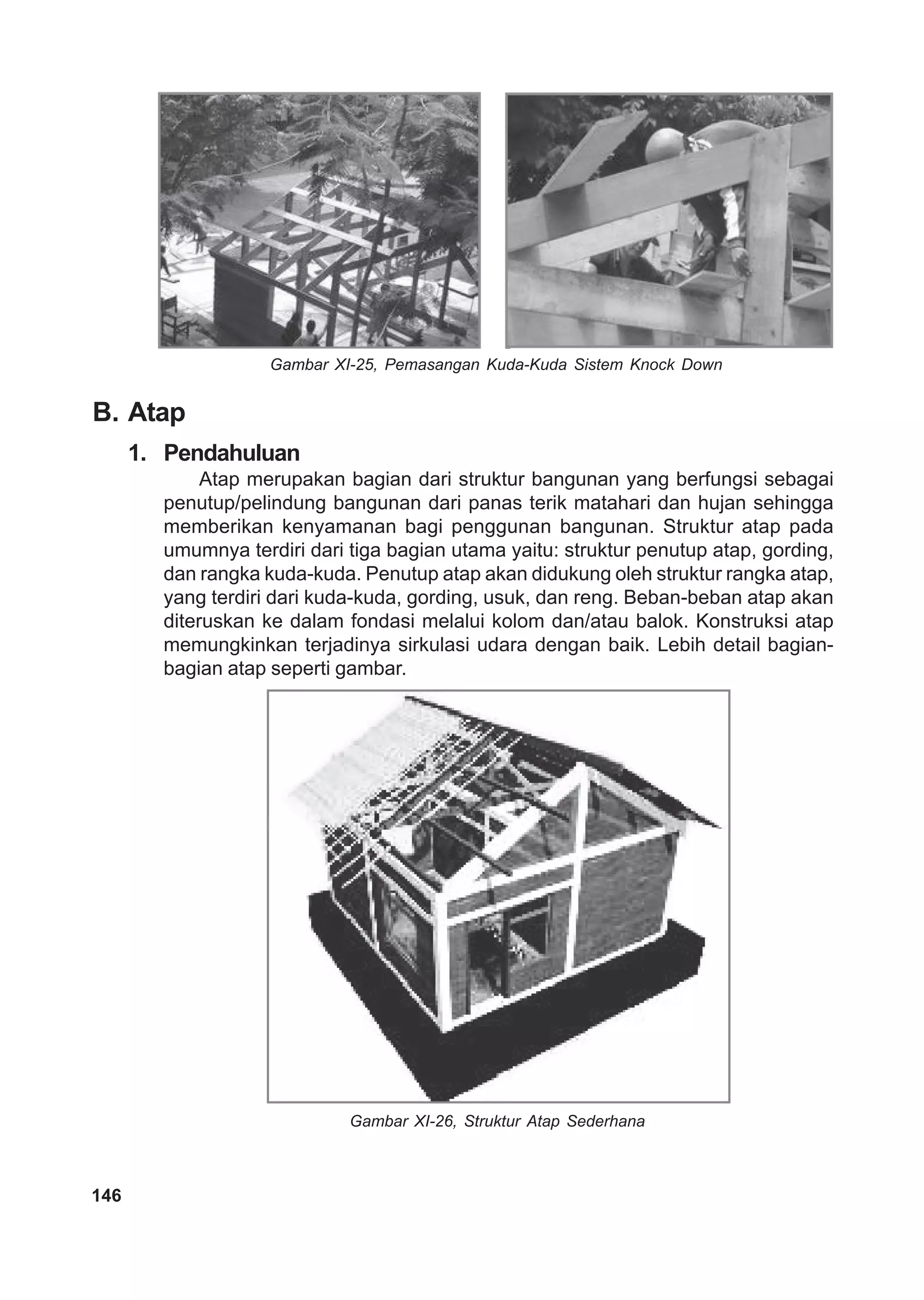 Gambar XI-25, Pemasangan Kuda-Kuda Sistem Knock Down

B. Atap

1. Pendahuluan

Atap merupakan bagian dari struktur bangunan yang berfungsi sebagai penutup/pelindung bangunan dari panas terik matahari dan hujan sehingga memberikan kenyamanan bagi penggunan bangunan. Struktur atap pada umumnya terdiri dari tiga bagian utama yaitu: struktur penutup atap, gording, dan rangka kuda-kuda. Penutup atap akan didukung oleh struktur rangka atap, yang terdiri dari kuda-kuda, gording, usuk, dan reng. Beban-beban atap akan diteruskan ke dalam fondasi melalui kolom dan/atau balok. Konstruksi atap memungkinkan terjadinya sirkulasi udara dengan baik. Lebih detail bagian-bagian atap seperti gambar.

Gambar XI-26, Struktur Atap Sederhana

146