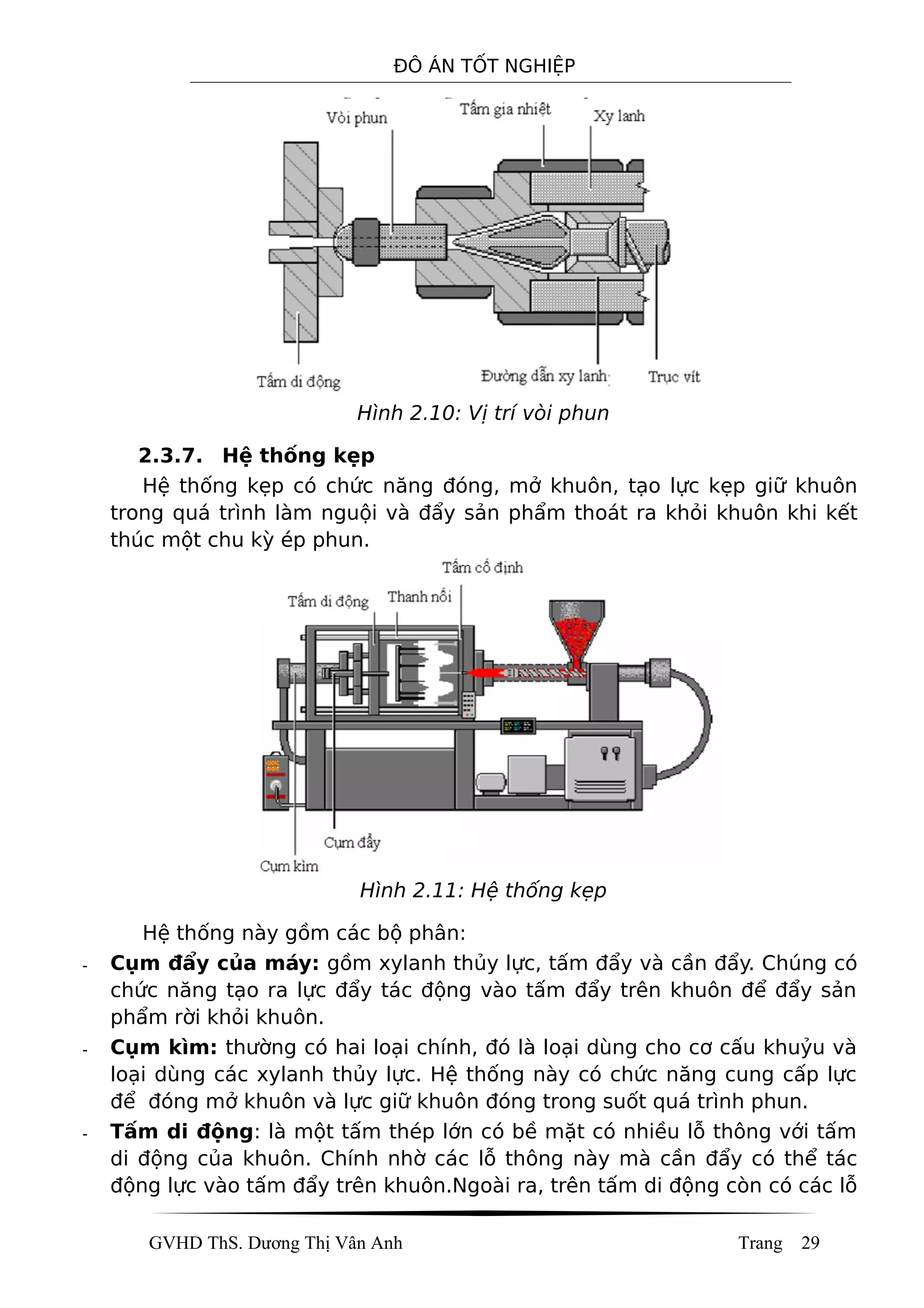 ĐỒ ÁN TỐT NGHIỆP

Vòi phun
Tấm gia nhiệt
Xy lanh
Tấm di động
Đường dẫn xy lanh
Trục vít

Hình 2.10: Vị trí vòi phun

2.3.7. Hệ thống kẹp

Hệ thống kẹp có chức năng đóng, mở khuôn, tạo lực kẹp giữ khuôn trong quá trình làm nguội và đẩy sản phẩm thoát ra khỏi khuôn khi kết thúc một chu kỳ ép phun.

Tấm cố định
Tấm di động
Thanh nối
Cụm đẩy
Cụm kìm

Hình 2.11: Hệ thống kẹp

Hệ thống này gồm các bộ phân:

- **Cụm đẩy của máy:** gồm xylanh thủy lực, tấm đẩy và cần đẩy. Chúng có chức năng tạo ra lực đẩy tác động vào tấm đẩy trên khuôn để đẩy sản phẩm rời khỏi khuôn.

- **Cụm kìm:** thường có hai loại chính, đó là loại dùng cho cơ cấu khuỷu và loại dùng các xylanh thủy lực. Hệ thống này có chức năng cung cấp lực để đóng mở khuôn và lực giữ khuôn đóng trong suốt quá trình phun.

- **Tấm di động**: là một tấm thép lớn có bề mặt có nhiều lỗ thông với tấm di động của khuôn. Chính nhờ các lỗ thông này mà cần đẩy có thể tác động lực vào tấm đẩy trên khuôn.Ngoài ra, trên tấm di động còn có các lỗ

GVHD ThS. Dương Thị Vân Anh Trang 29