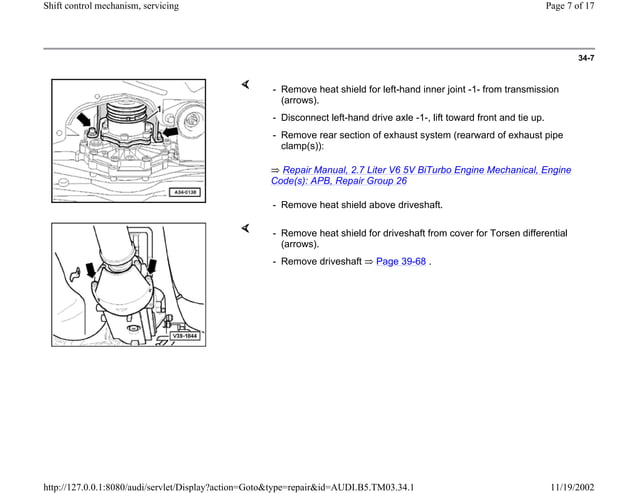 Shift control mechanism, servicing

Page 7 of 17

34-7

1

A34-0138

- Remove heat shield for left-hand inner joint -1- from transmission (arrows).

- Disconnect left-hand drive axle -1-, lift toward front and tie up.

- Remove rear section of exhaust system (rearward of exhaust pipe clamp(s)):

⇒ Repair Manual, 2.7 Liter V6 5V BiTurbo Engine Mechanical, Engine Code(s): APB, Repair Group 26

- Remove heat shield above driveshaft.

V39-1844

- Remove heat shield for driveshaft from cover for Torsen differential (arrows).

- Remove driveshaft ⇒ Page 39-68 .

http://127.0.0.1:8080/audi/servlet/Display?action=Goto&type=repair&id=AUDI.B5.TM03.34.1

11/19/2002