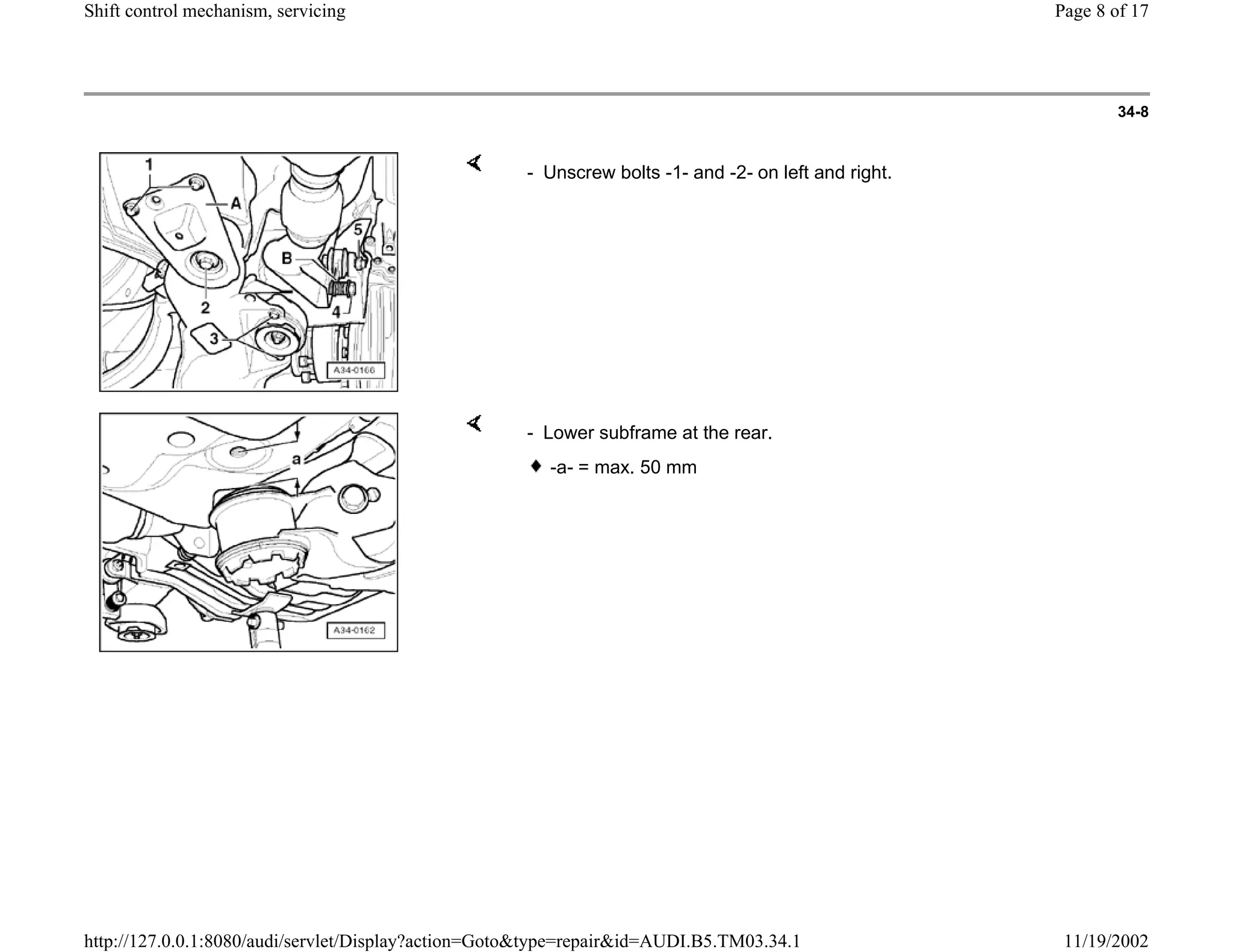 Shift control mechanism, servicing

Page 8 of 17

34-8

1
A
5
B
2
4
3
A34-0166

- Unscrew bolts -1- and -2- on left and right.

a
A34-0162

- Lower subframe at the rear.

♦ -a- = max. 50 mm

http://127.0.0.1:8080/audi/servlet/Display?action=Goto&type=repair&id=AUDI.B5.TM03.34.1

11/19/2002