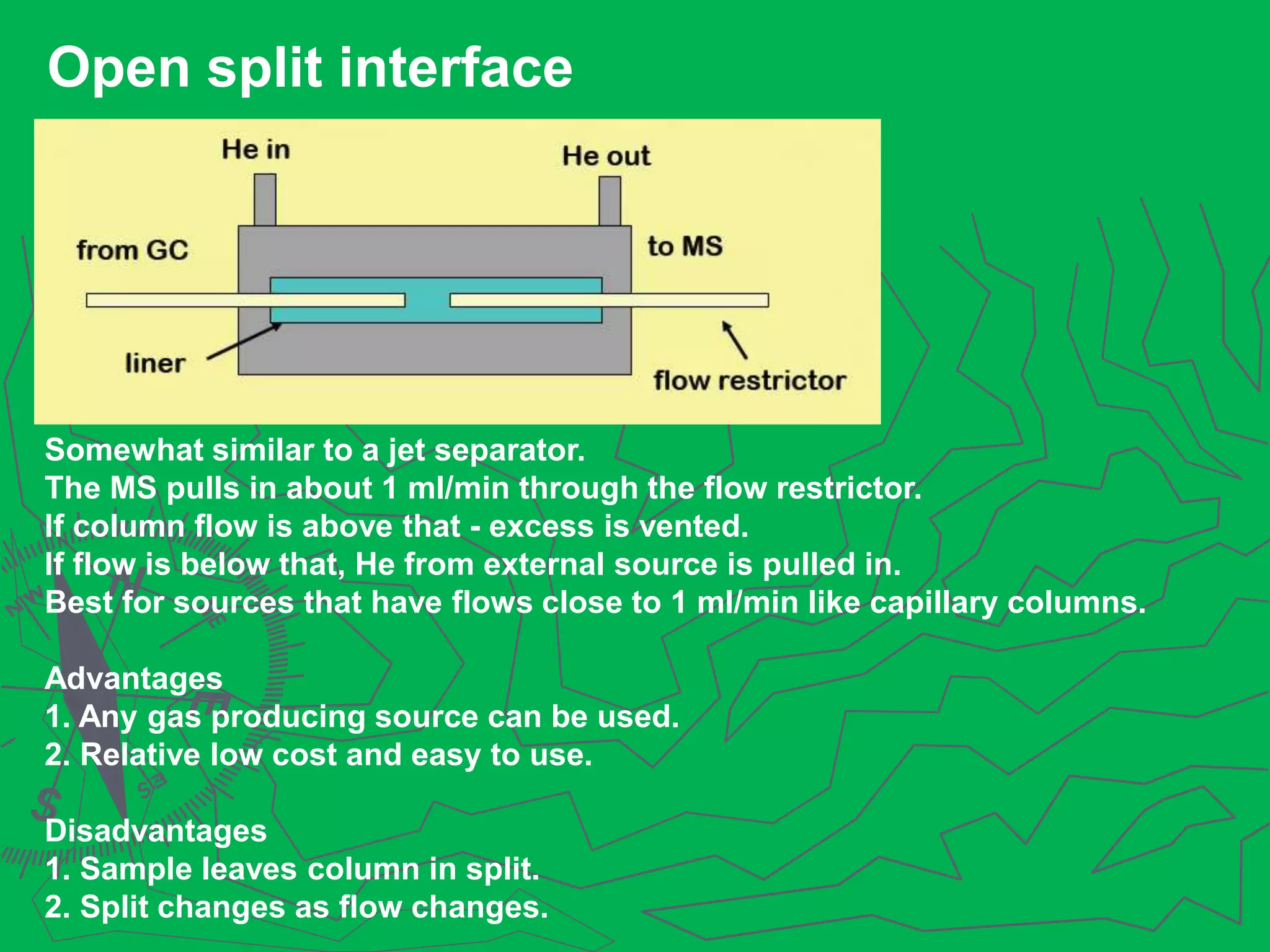 Open split interface

He in

He out

from GC

to MS

liner

flow restrictor

Somewhat similar to a jet separator.
The MS pulls in about 1 ml/min through the flow restrictor.
If column flow is above that - excess is vented.
If flow is below that, He from external source is pulled in.
Best for sources that have flows close to 1 ml/min like capillary columns.

Advantages
1. Any gas producing source can be used.
2. Relative low cost and easy to use.

Disadvantages
1. Sample leaves column in split.
2. Split changes as flow changes.