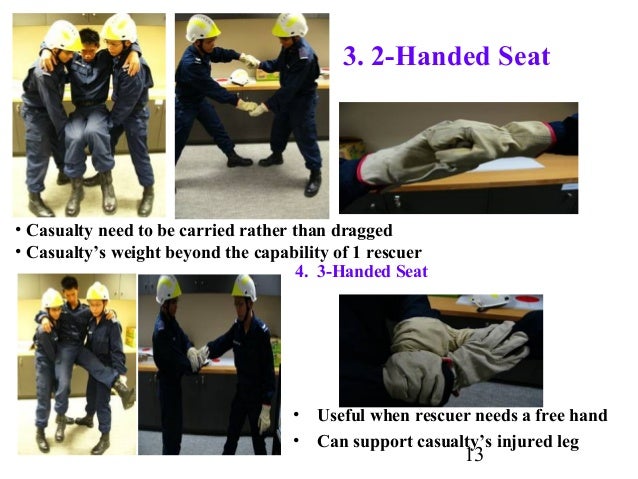 3. 2-Handed Seat

• Casualty need to be carried rather than dragged
• Casualty's weight beyond the capability of 1 rescuer

4. 3-Handed Seat

• Useful when rescuer needs a free hand
• Can support casualty's injured leg

13